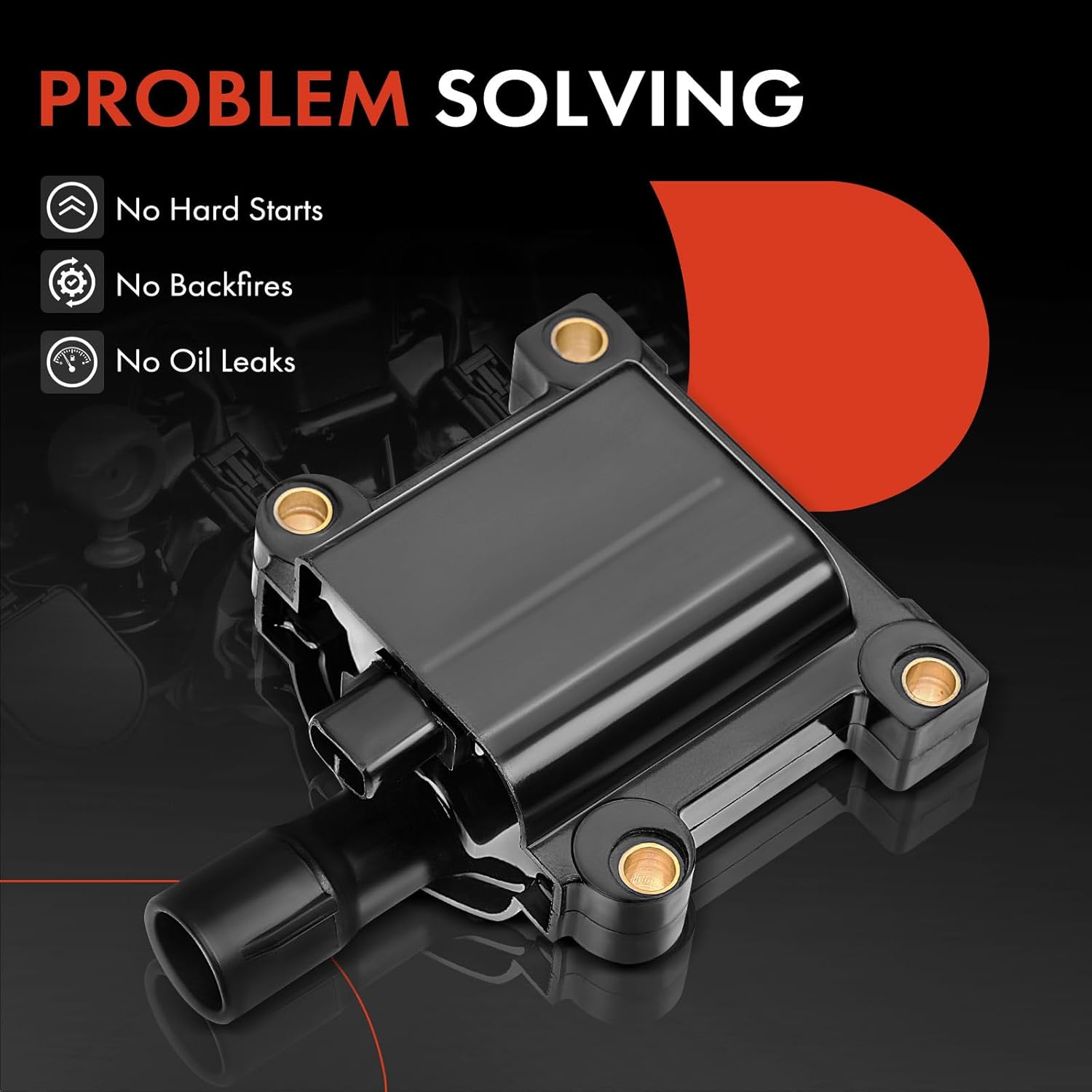 PROBLEM SOLVING

No Hard Starts

No Backfires

No Oil Leaks