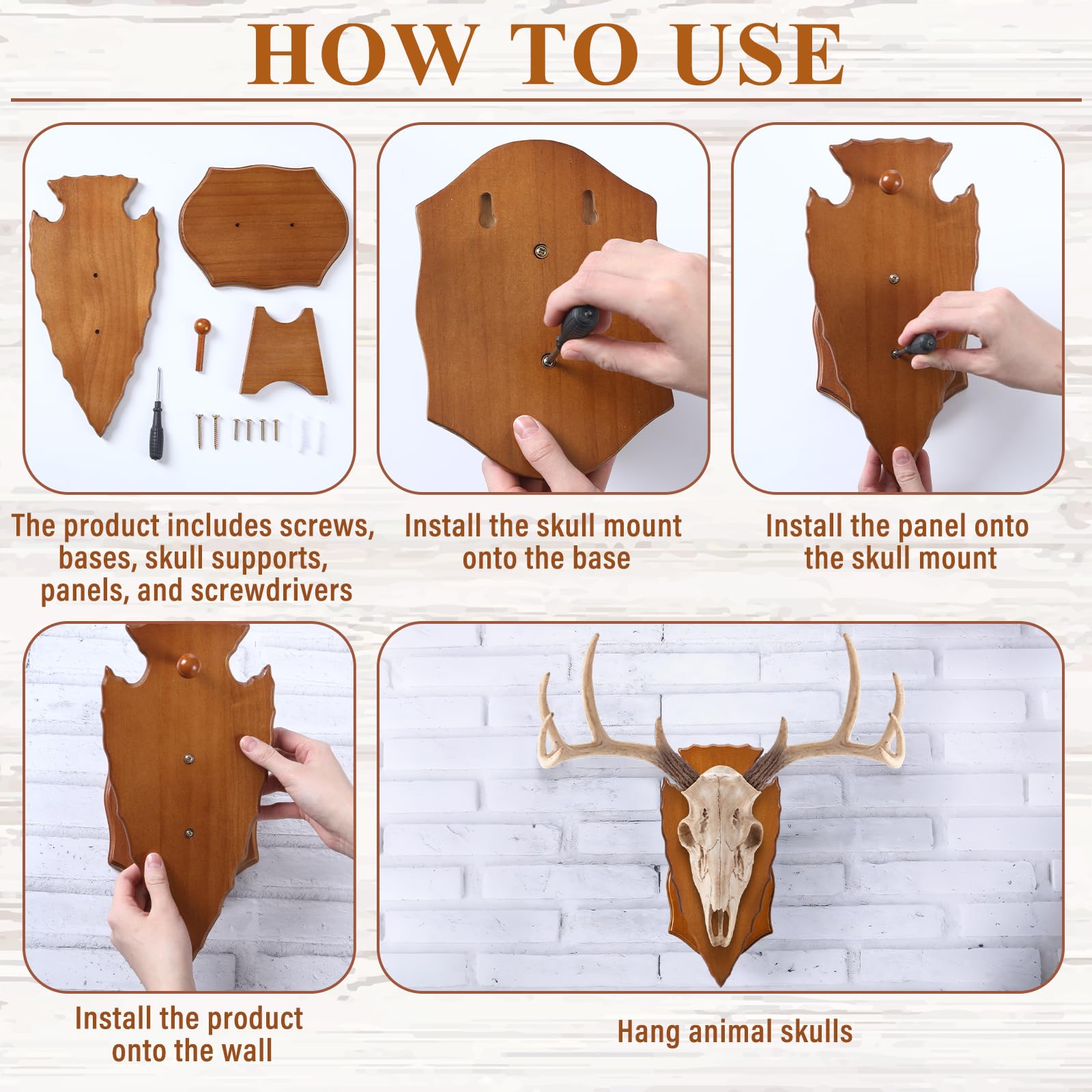 HOW TO USE

The product includes screws, bases, skull supports, panels, and screwdrivers

Install the skull mount onto the base

Install the panel onto the skull mount

Install the product onto the wall

Hang animal skulls