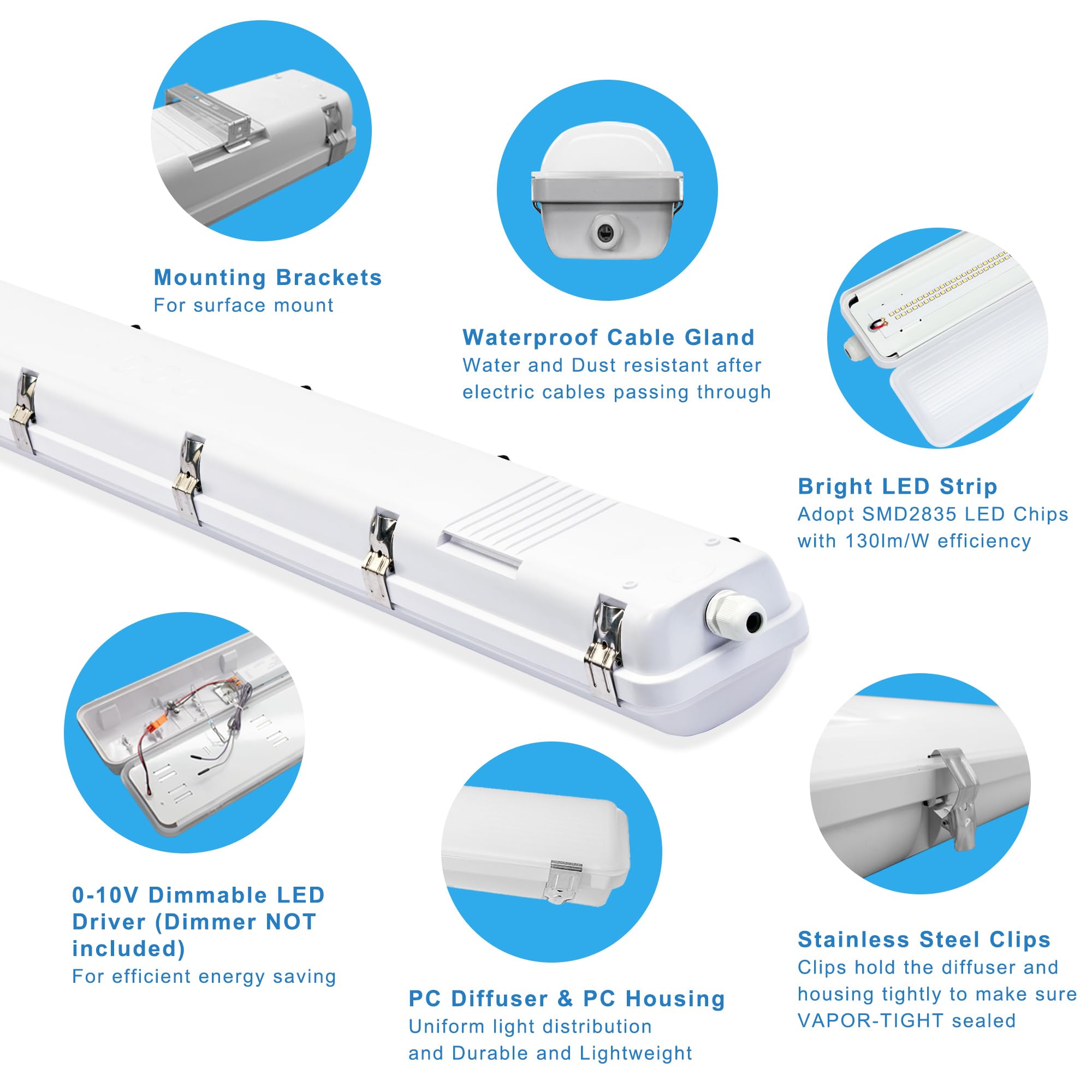 Mounting Brackets
For surface mount

Waterproof Cable Gland
Water and Dust resistant after electric cables passing through

Bright LED Strip
Adopt SMD2835 LED Chips with 130lm/W efficiency

0-10V Dimmable LED Driver (Dimmer NOT included)
For efficient energy saving

PC Diffuser & PC Housing
Uniform light distribution and Durable and Lightweight

Stainless Steel Clips
Clips hold the diffuser and housing tightly to make sure VAPOR-TIGHT sealed