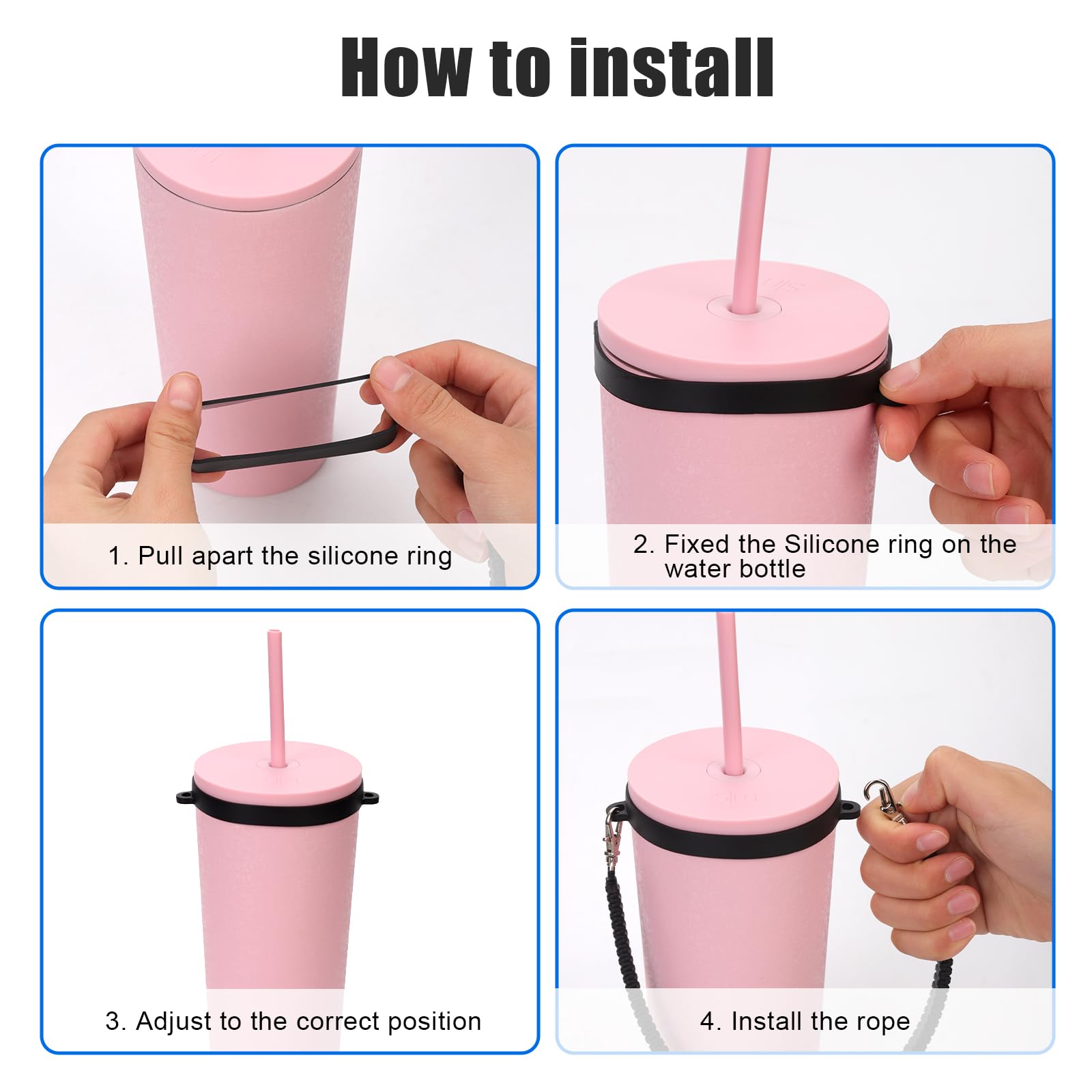 How to install

1. Pull apart the silicone ring

2. Fixed the Silicone ring on the water bottle

3. Adjust to the correct position

4. Install the rope