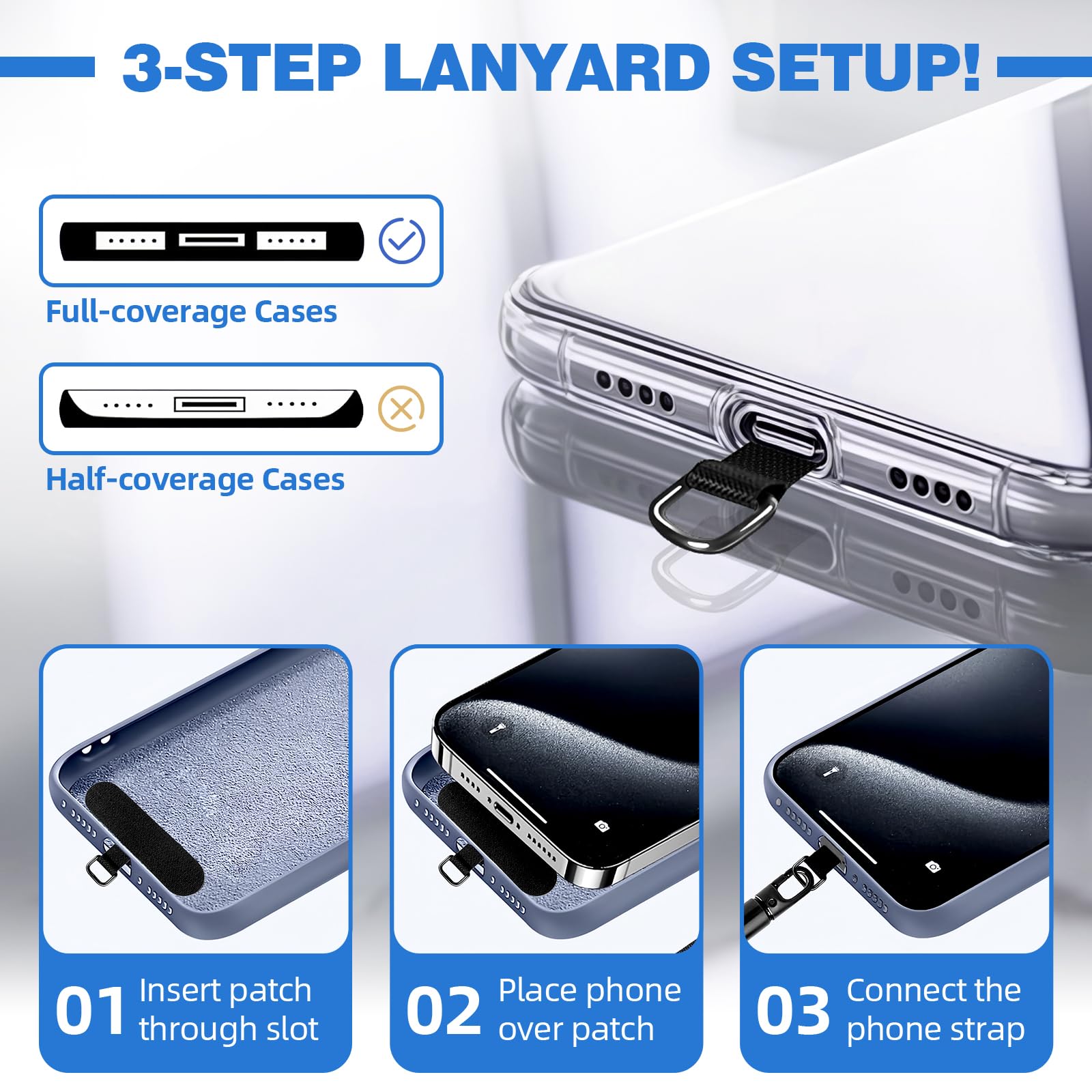 3-STEP LANYARD SETUP!

Full-coverage Cases

Half-coverage Cases

01 Insert patch through slot

02 Place phone over patch

03 Connect the phone strap