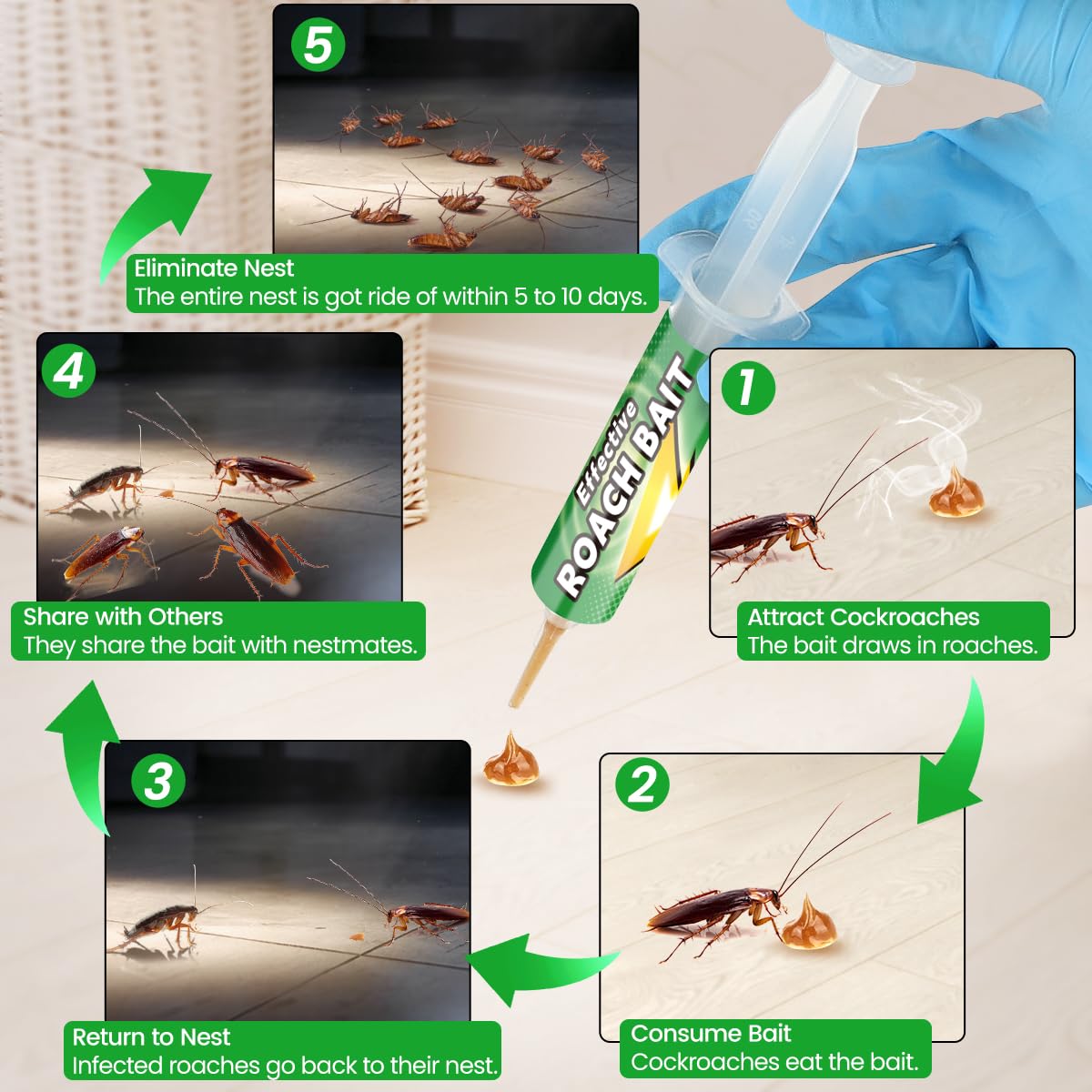 5

Eliminate Nest
The entire nest is got ride of within 5 to 10 days.

4

Share with Others
They share the bait with nestmates.

Effective
ROACH BAIT

1

Attract Cockroaches
The bait draws in roaches.

3

Return to Nest
Infected roaches go back to their nest.

2

Consume Bait
Cockroaches eat the bait.