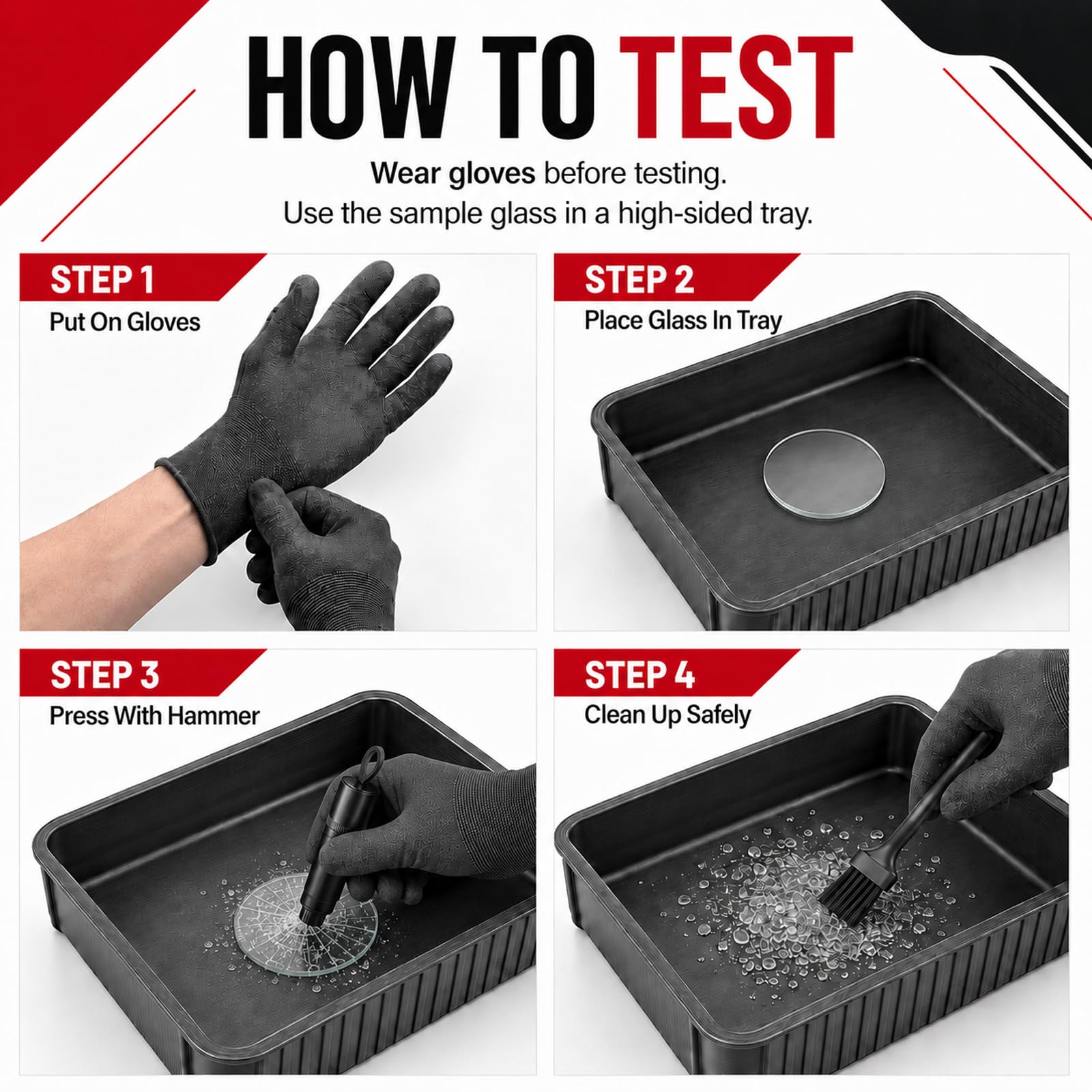 HOW TO TEST

Wear gloves before testing.
Use the sample glass in a high-sided tray.

STEP 1
Put On Gloves

STEP 2
Place Glass In Tray

STEP 3
Press With Hammer

STEP 4
Clean Up Safely