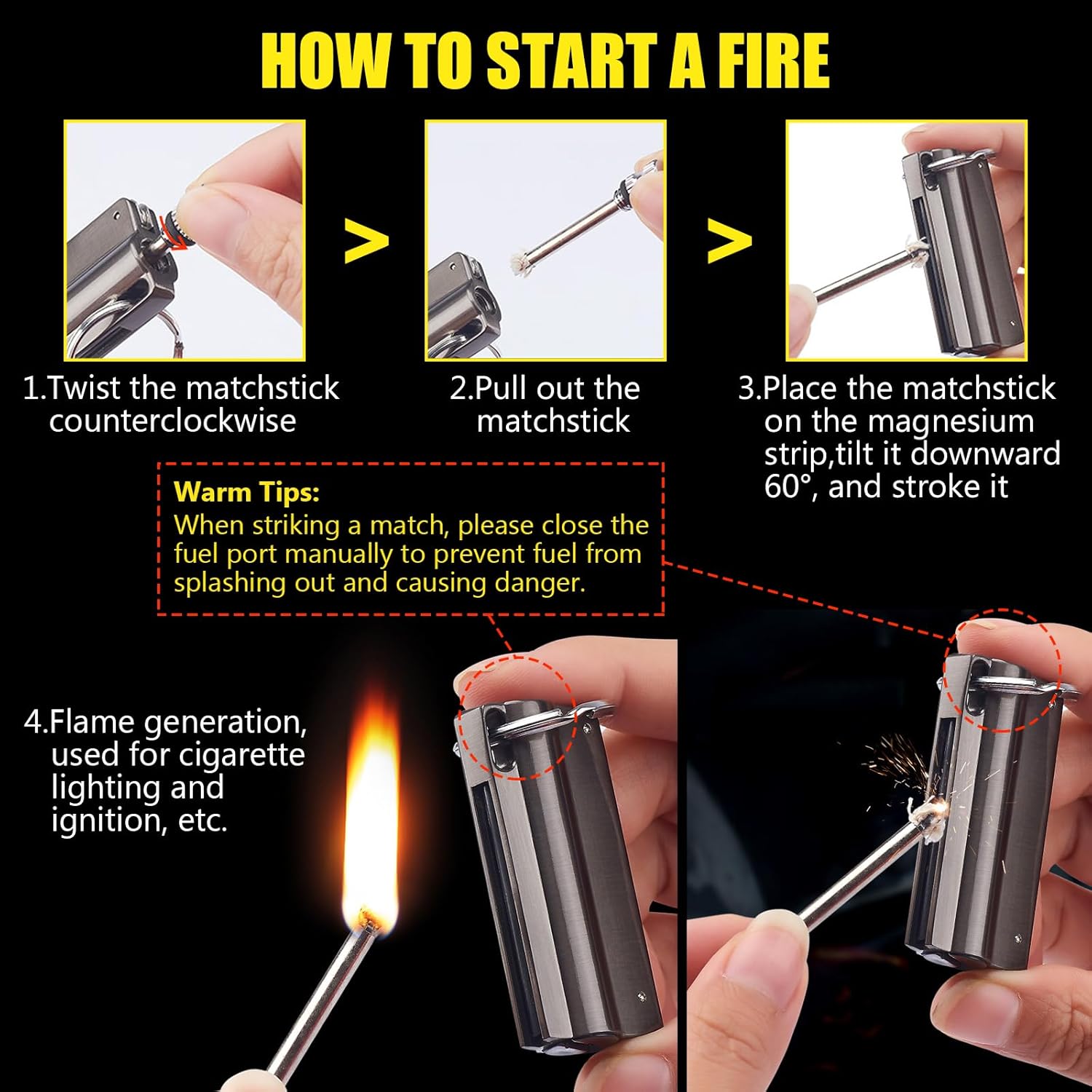 HOW TO START A FIRE

>

>

1.Twist the matchstick counterclockwise

2.Pull out the matchstick

3.Place the matchstick on the magnesium strip,tilt it downward 60°, and stroke it

Warm Tips:
When striking a match, please close the fuel port manually to prevent fuel from splashing out and causing danger.

4.Flame generation, used for cigarette lighting and ignition, etc.