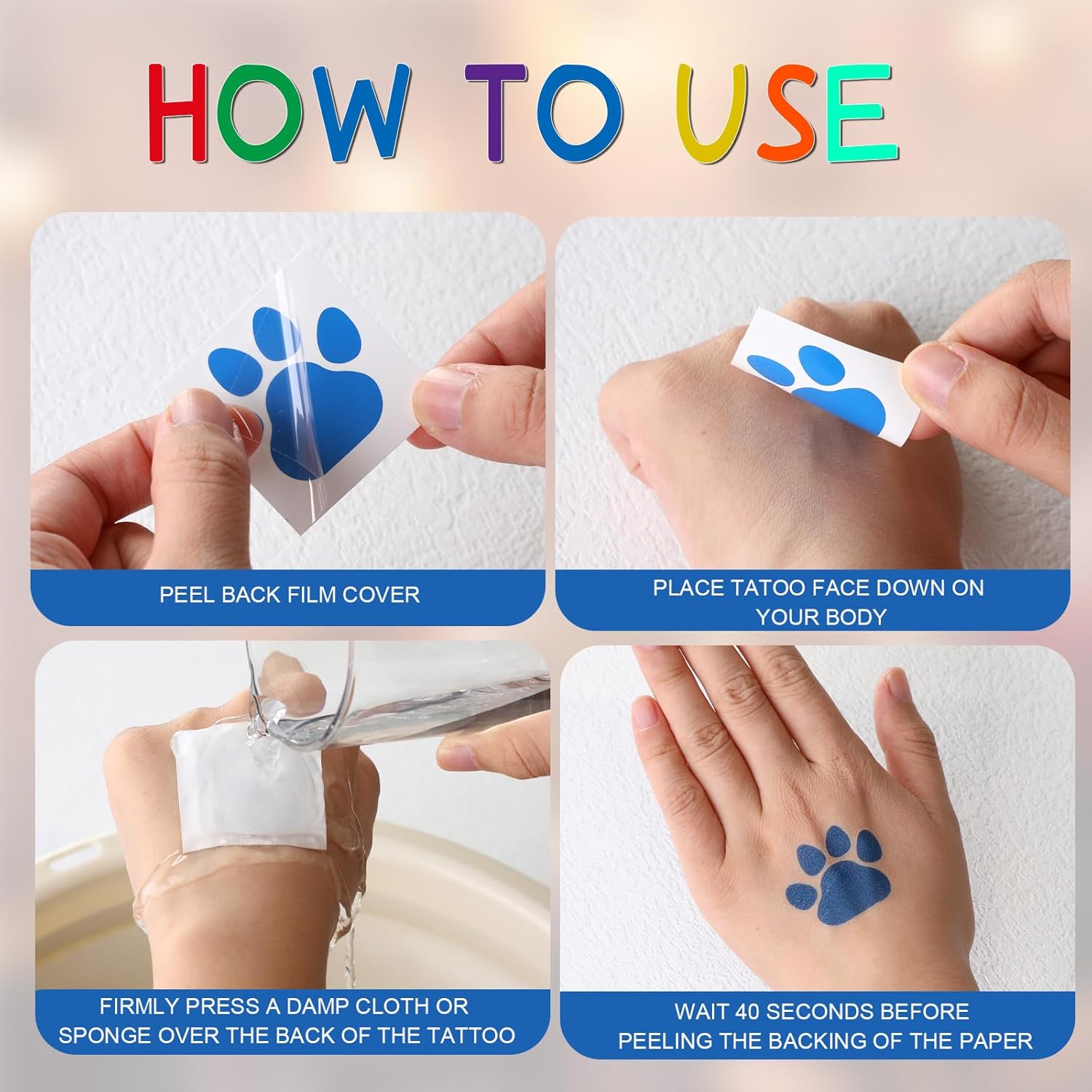 HOW TO USE

PEEL BACK FILM COVER

PLACE TATOO FACE DOWN ON YOUR BODY

FIRMLY PRESS A DAMP CLOTH OR SPONGE OVER THE BACK OF THE TATTOO

WAIT 40 SECONDS BEFORE PEELING THE BACKING OF THE PAPER