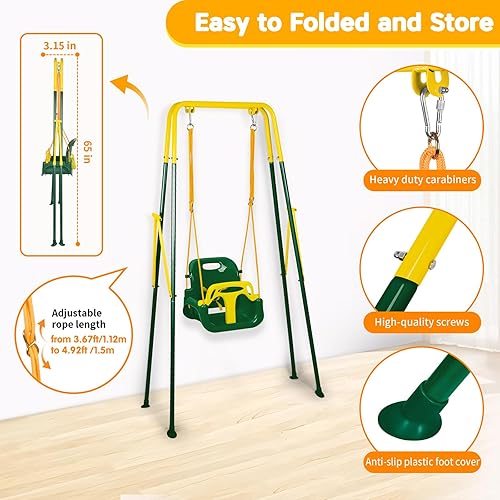 Easy to Folded and Store

3.15 in

65 in

Adjustable rope length
from 3.67ft/1.12m to 4.92ft /1.5m

Heavy duty carabiners

High-quality screws

Anti-slip plastic foot cover