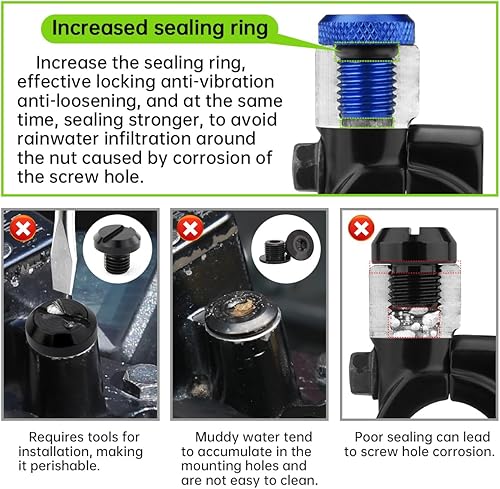 Increased sealing ring

Increase the sealing ring, effective locking anti-vibration anti-loosening, and at the same time, sealing stronger, to avoid rainwater infiltration around the nut caused by corrosion of the screw hole.

Requires tools for installation, making it perishable.

Muddy water tend to accumulate in the mounting holes and are not easy to clean.

Poor sealing can lead to screw hole corrosion.