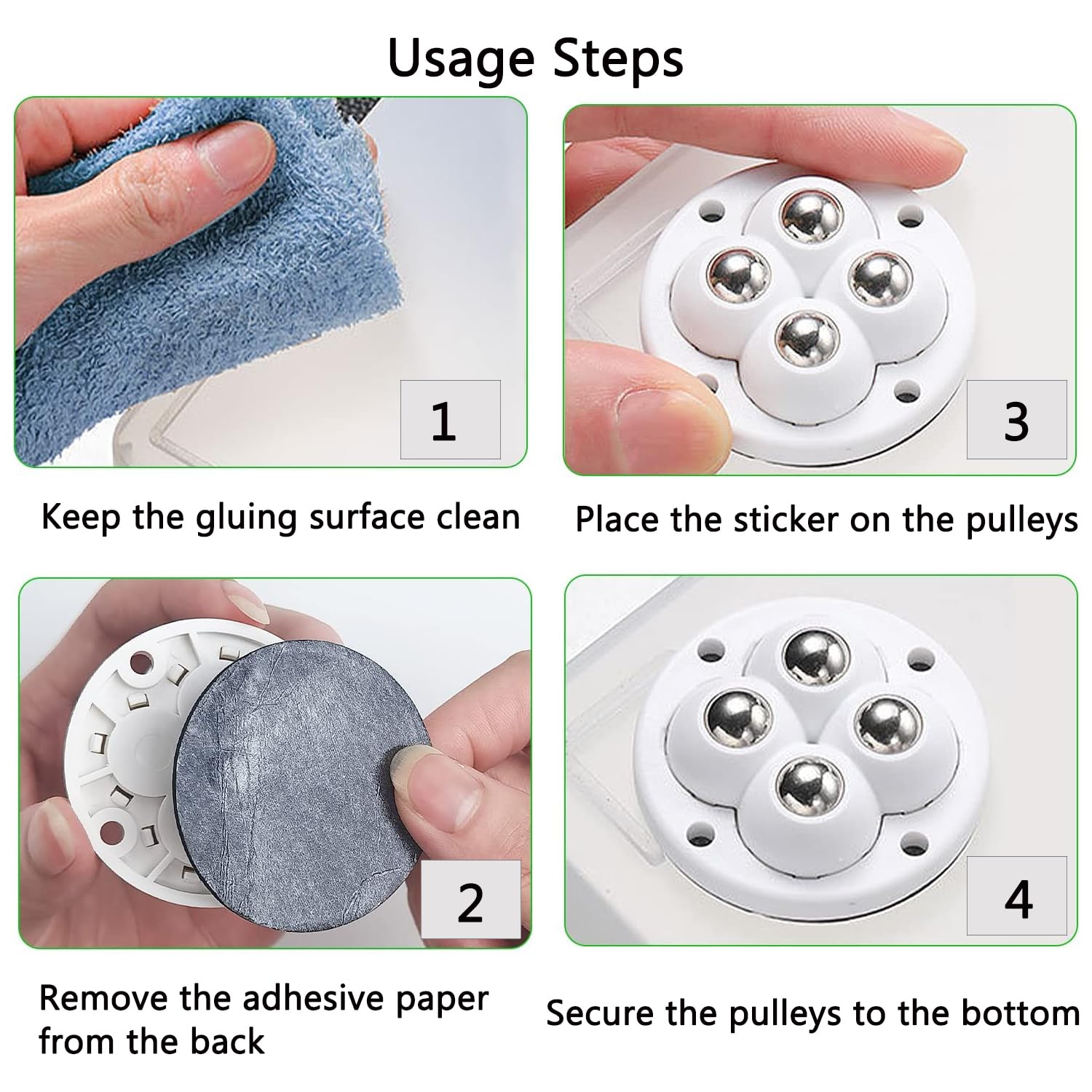 Usage Steps

1

Keep the gluing surface clean

3

Place the sticker on the pulleys

2

Remove the adhesive paper from the back

4

Secure the pulleys to the bottom