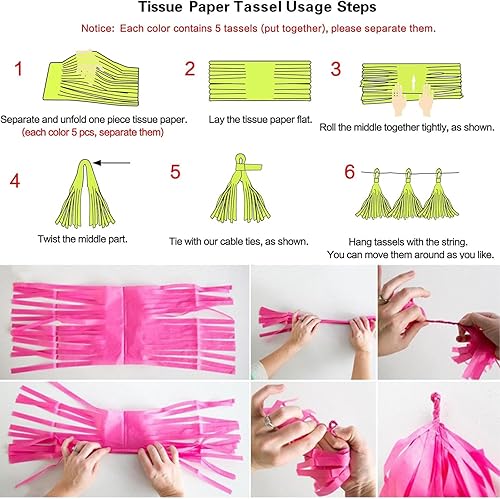 Tissue Paper Tassel Usage Steps

Notice: Each color contains 5 tassels (put together), please separate them.

1

Separate and unfold one piece tissue paper.
(each color 5 pcs, separate them)

2

Lay the tissue paper flat.

3

Roll the middle together tightly, as shown.

4

Twist the middle part.

5

Tie with our cable ties, as shown.

6

Hang tassels with the string.
You can move them around as you like.