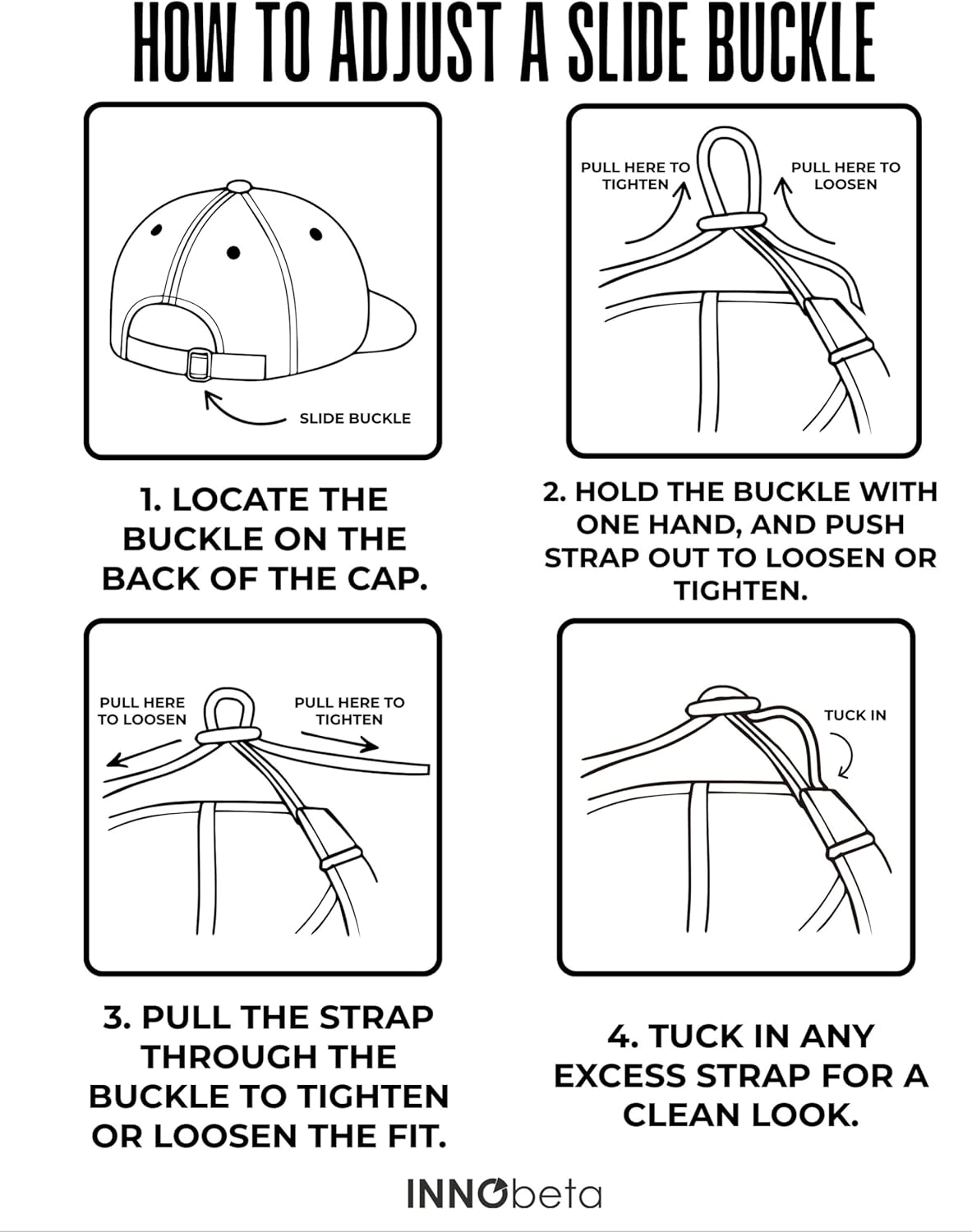 HOW TO ADJUST A SLIDE BUCKLE

SLIDE BUCKLE

1. LOCATE THE BUCKLE ON THE BACK OF THE CAP.

PULL HERE TO TIGHTEN

PULL HERE TO LOOSEN

2. HOLD THE BUCKLE WITH ONE HAND, AND PUSH STRAP OUT TO LOOSEN OR TIGHTEN.

PULL HERE TO LOOSEN

PULL HERE TO TIGHTEN

3. PULL THE STRAP THROUGH THE BUCKLE TO TIGHTEN OR LOOSEN THE FIT.

TUCK IN

4. TUCK IN ANY EXCESS STRAP FOR A CLEAN LOOK.

INNObeta