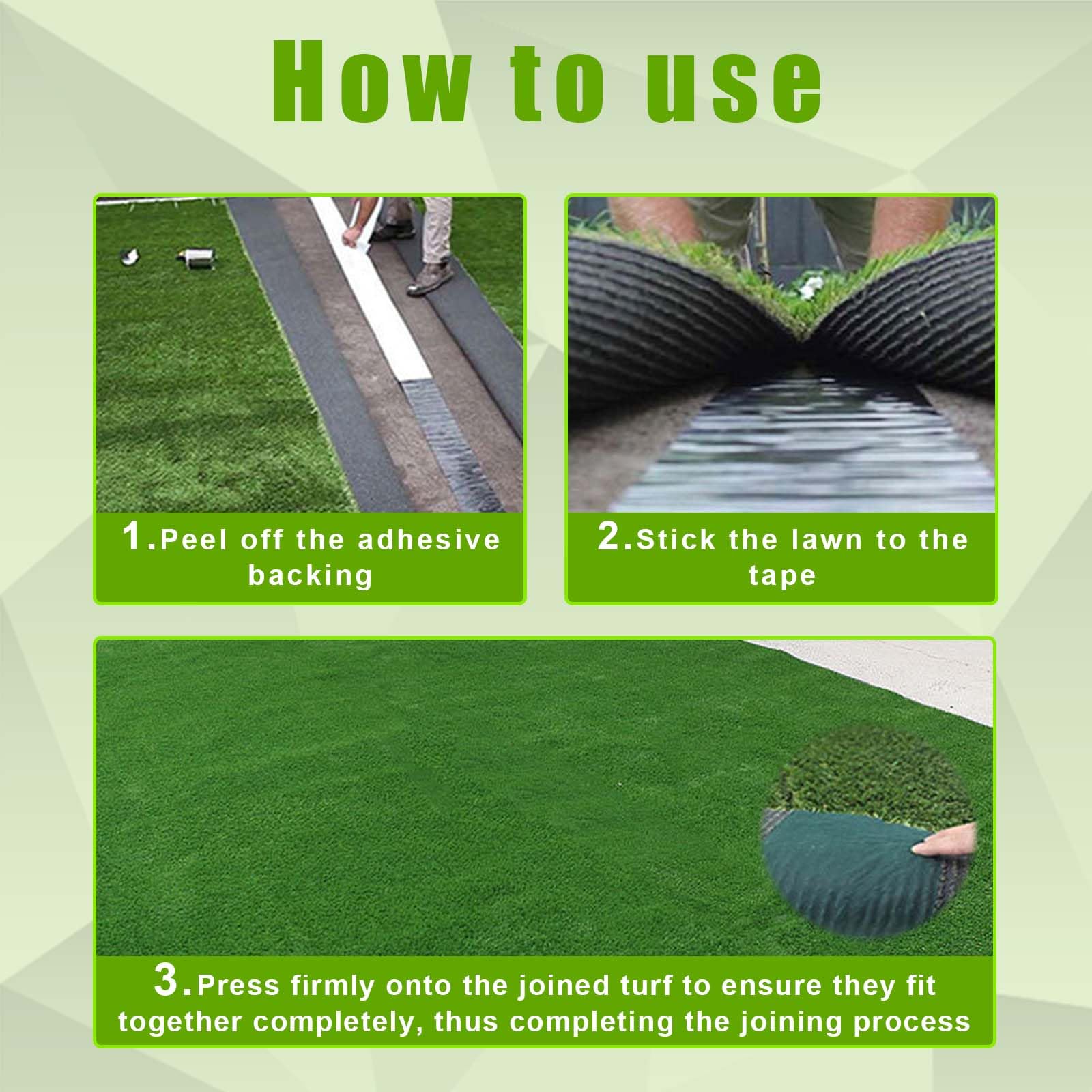 How to use

1.Peel off the adhesive backing

2.Stick the lawn to the tape

3.Press firmly onto the joined turf to ensure they fit together completely, thus completing the joining process