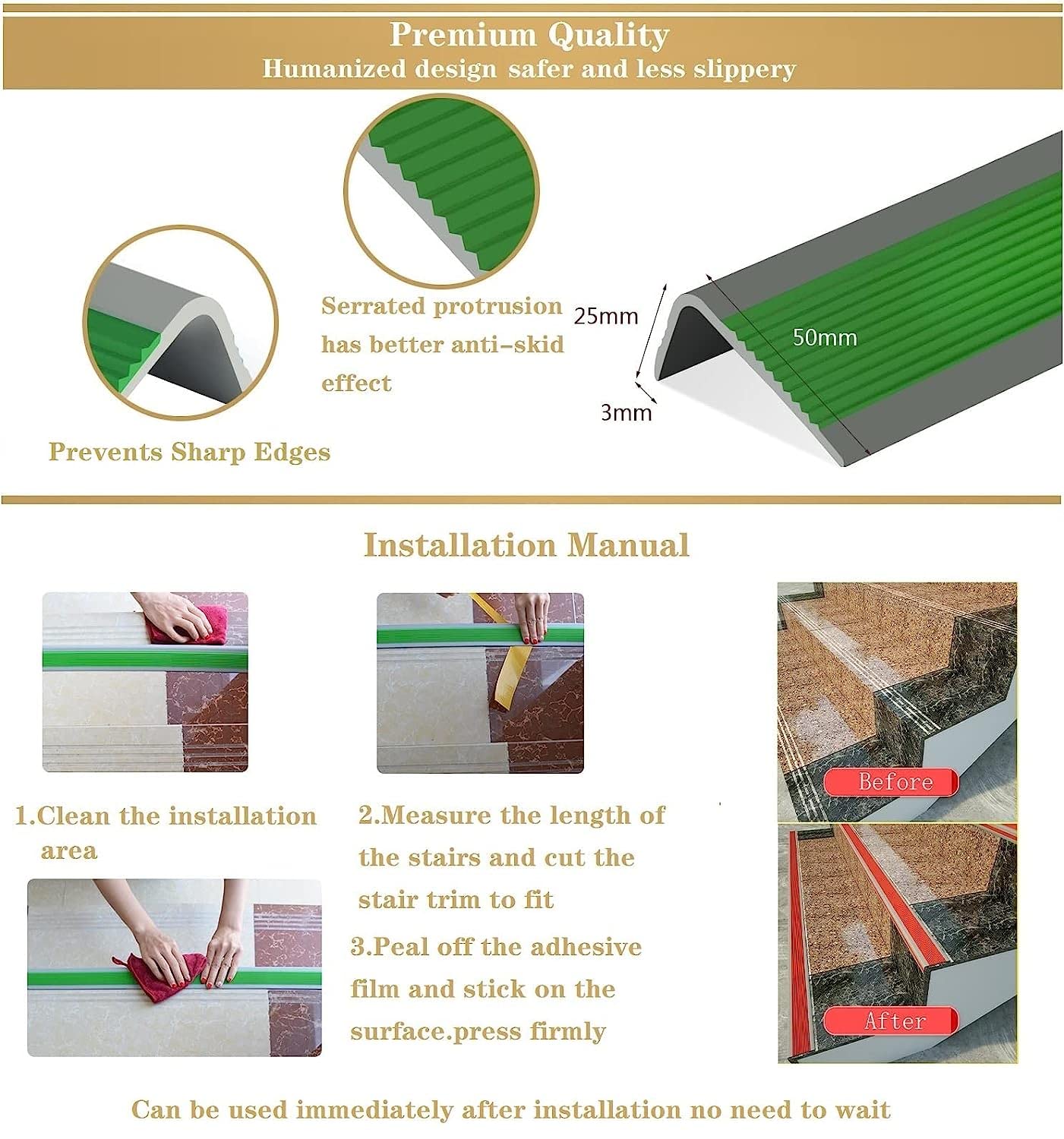 Premium Quality
Humanized design safer and less slippery

Prevents Sharp Edges

Serrated protrusion has better anti-skid effect

25mm

50mm

3mm

Installation Manual

1.Clean the installation area

2.Measure the length of the stairs and cut the stair trim to fit

3.Peal off the adhesive film and stick on the surface.press firmly

Before

After

Can be used immediately after installation no need to wait