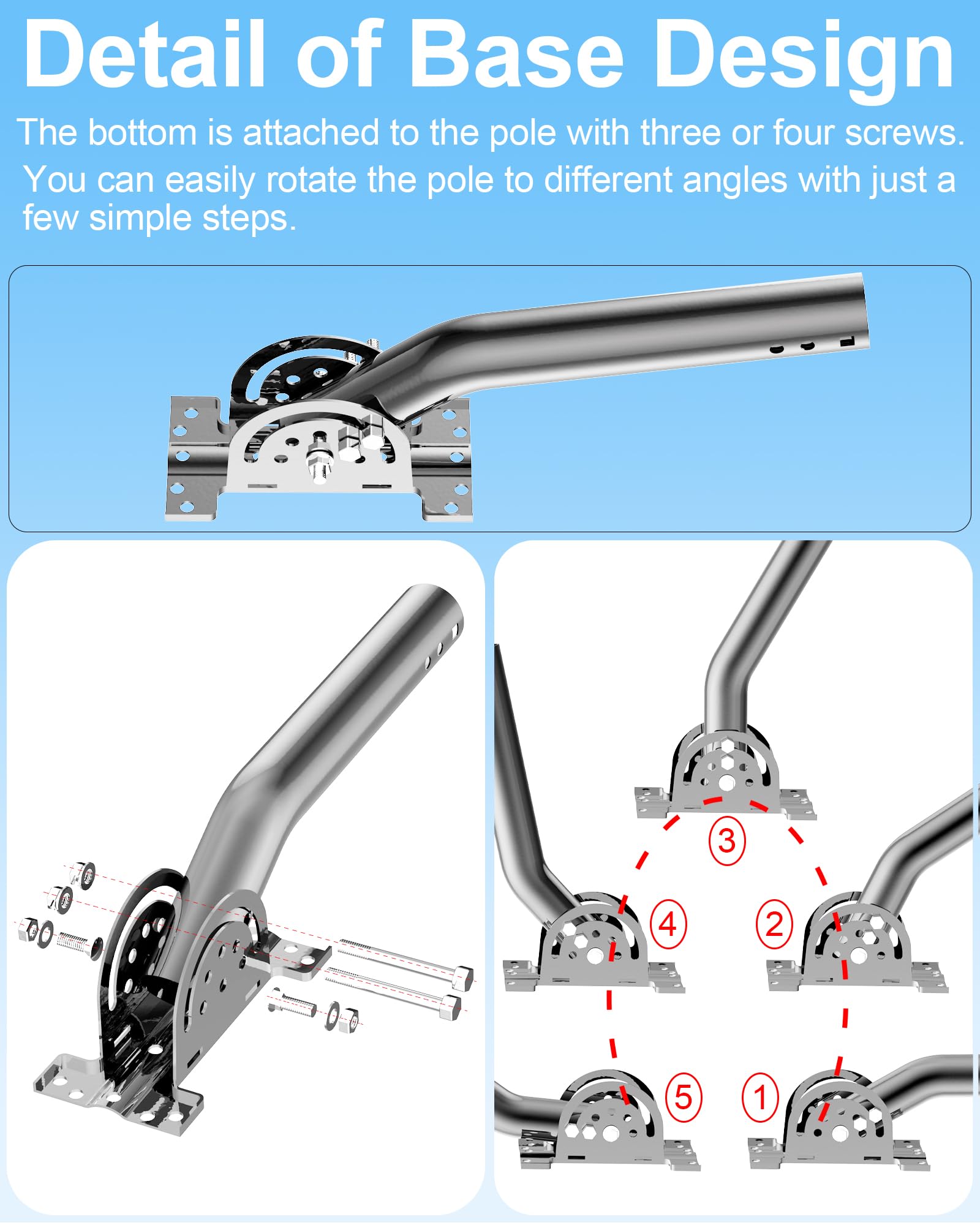 Detail of Base Design

The bottom is attached to the pole with three or four screws. You can easily rotate the pole to different angles with just a few simple steps.

③

④

②

⑤

①