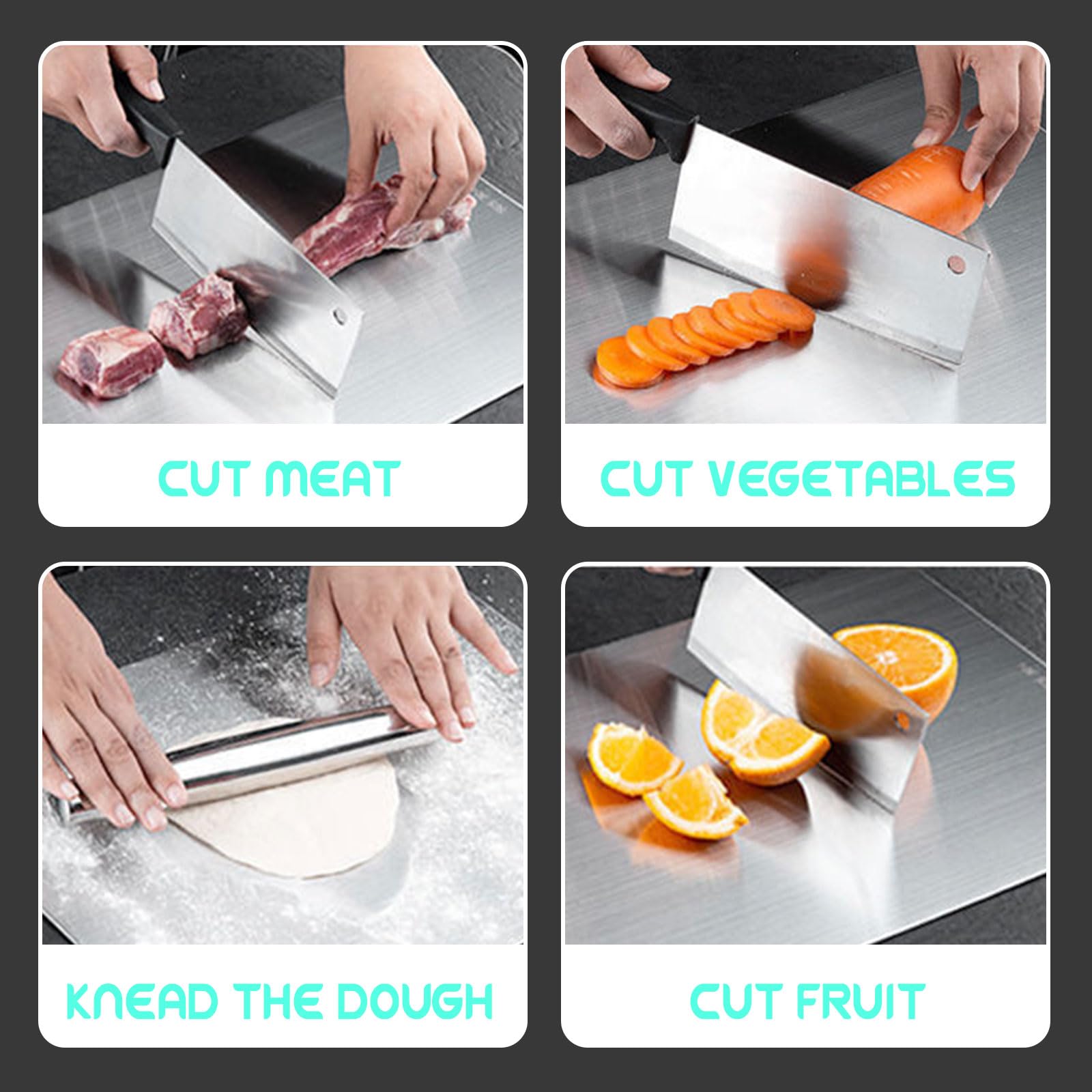 CUT MEAT

CUT VEGETABLES

KNEAD THE DOUGH

CUT FRUIT