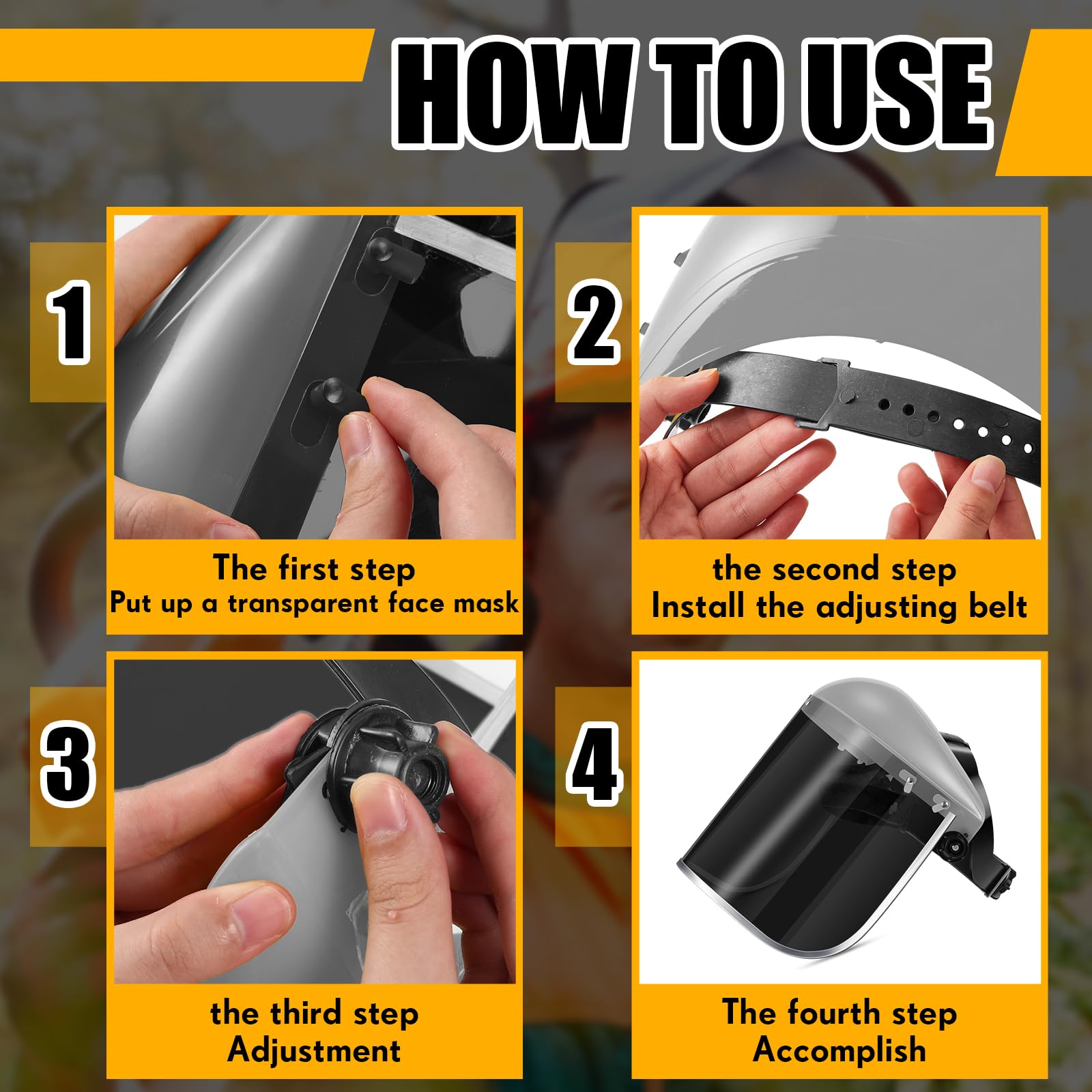 HOW TO USE

1

The first step
Put up a transparent face mask

2

the second step
Install the adjusting belt

3

the third step
Adjustment

4

The fourth step
Accomplish