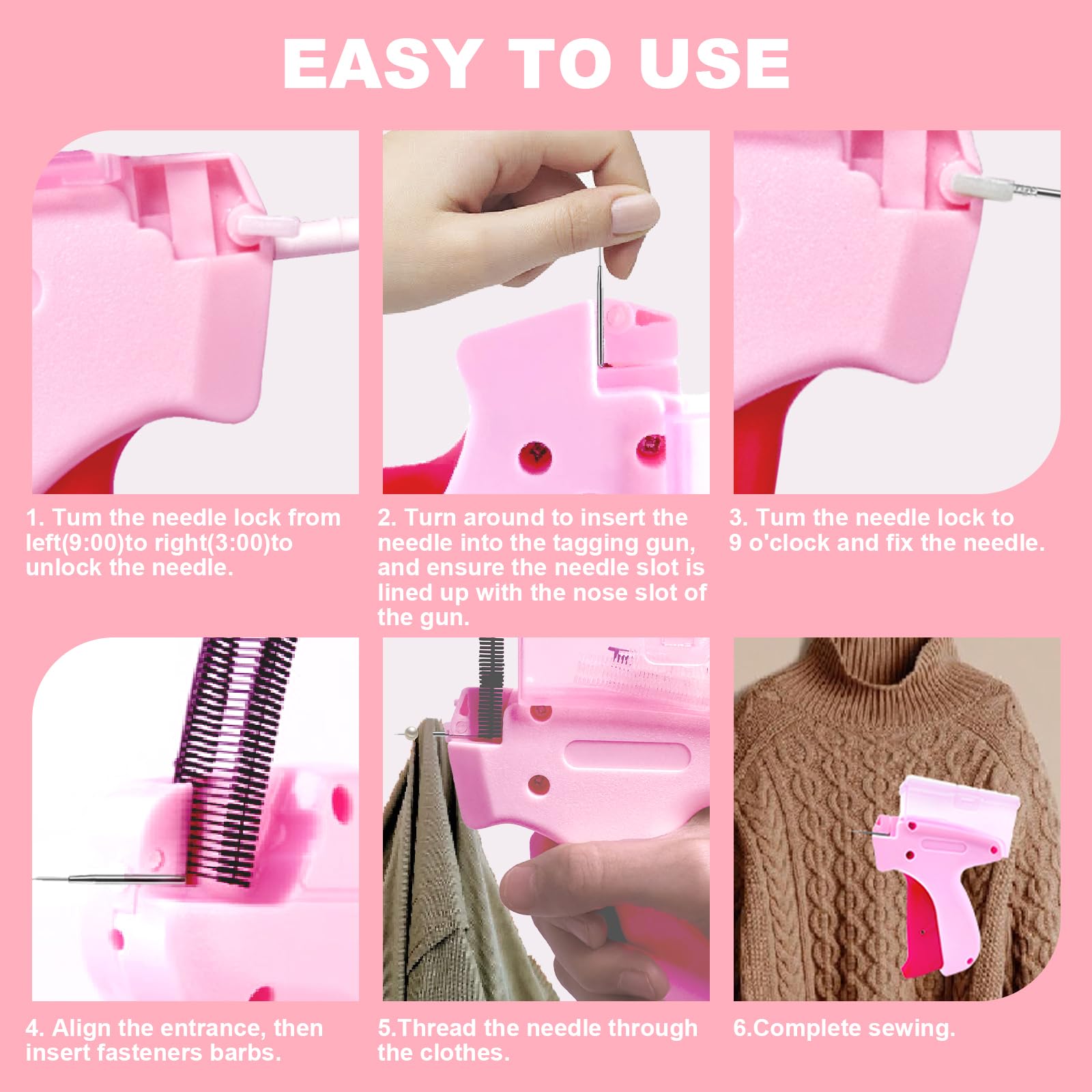 EASY TO USE

1. Tum the needle lock from left(9:00)to right(3:00)to unlock the needle.

2. Turn around to insert the needle into the tagging gun, and ensure the needle slot is lined up with the nose slot of the gun.

3. Tum the needle lock to 9 o'clock and fix the needle.

4. Align the entrance, then insert fasteners barbs.

5.Thread the needle through the clothes.

6.Complete sewing.