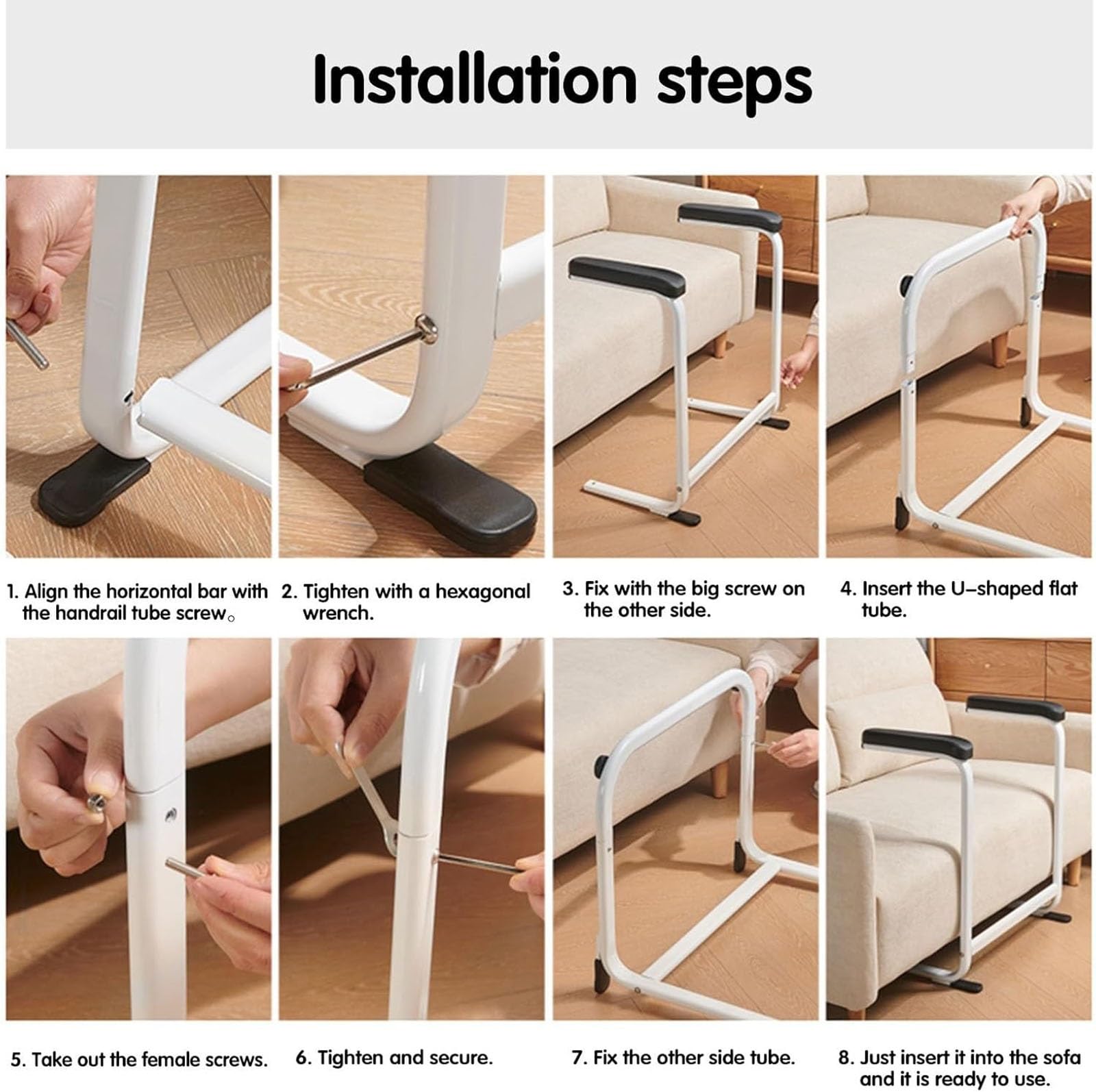 Installation steps

1. Align the horizontal bar with the handrail tube screw。

2. Tighten with a hexagonal wrench.

3. Fix with the big screw on the other side.

4. Insert the U–shaped flat tube.

5. Take out the female screws.

6. Tighten and secure.

7. Fix the other side tube.

8. Just insert it into the sofa and it is ready to use.