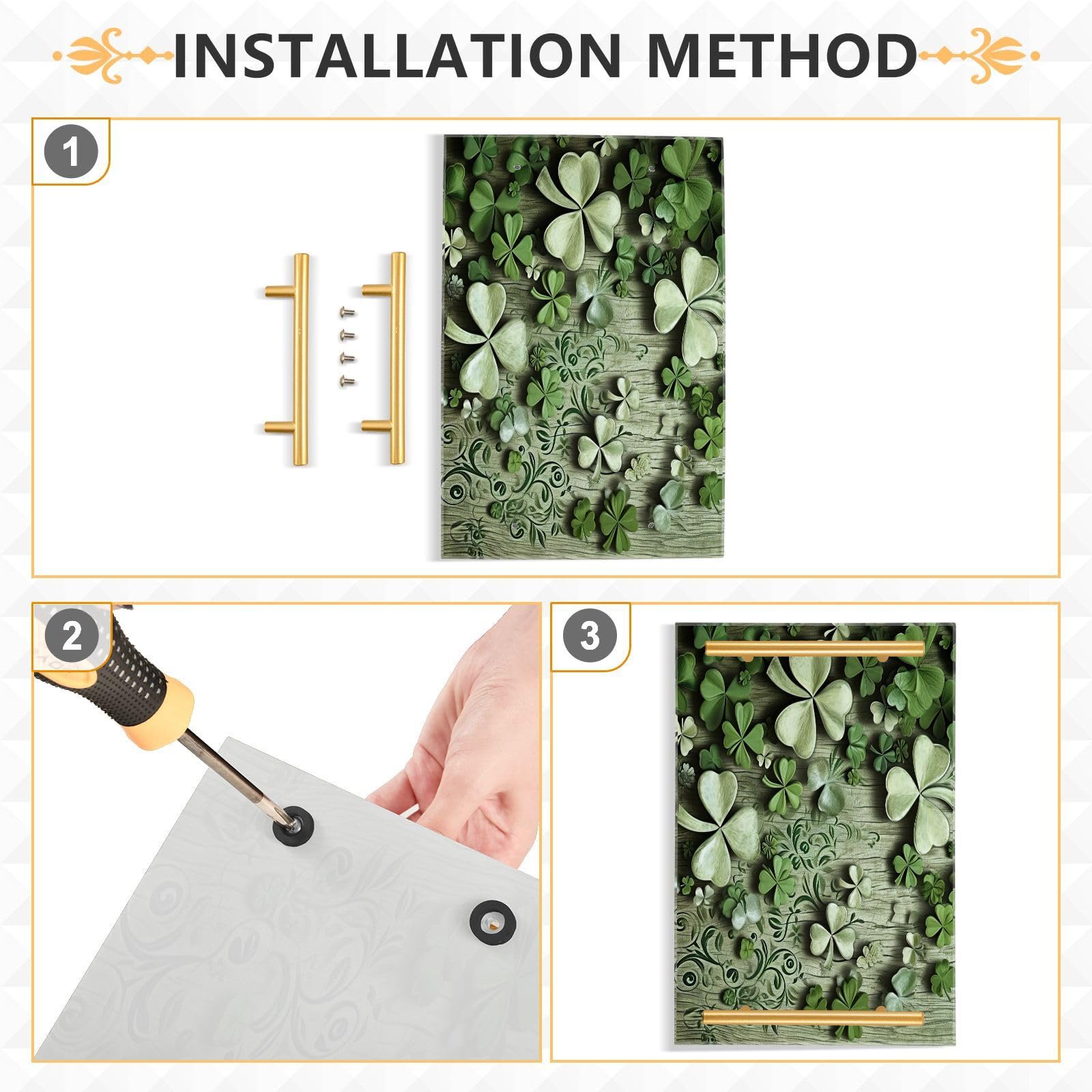 INSTALLATION METHOD

1

2

3