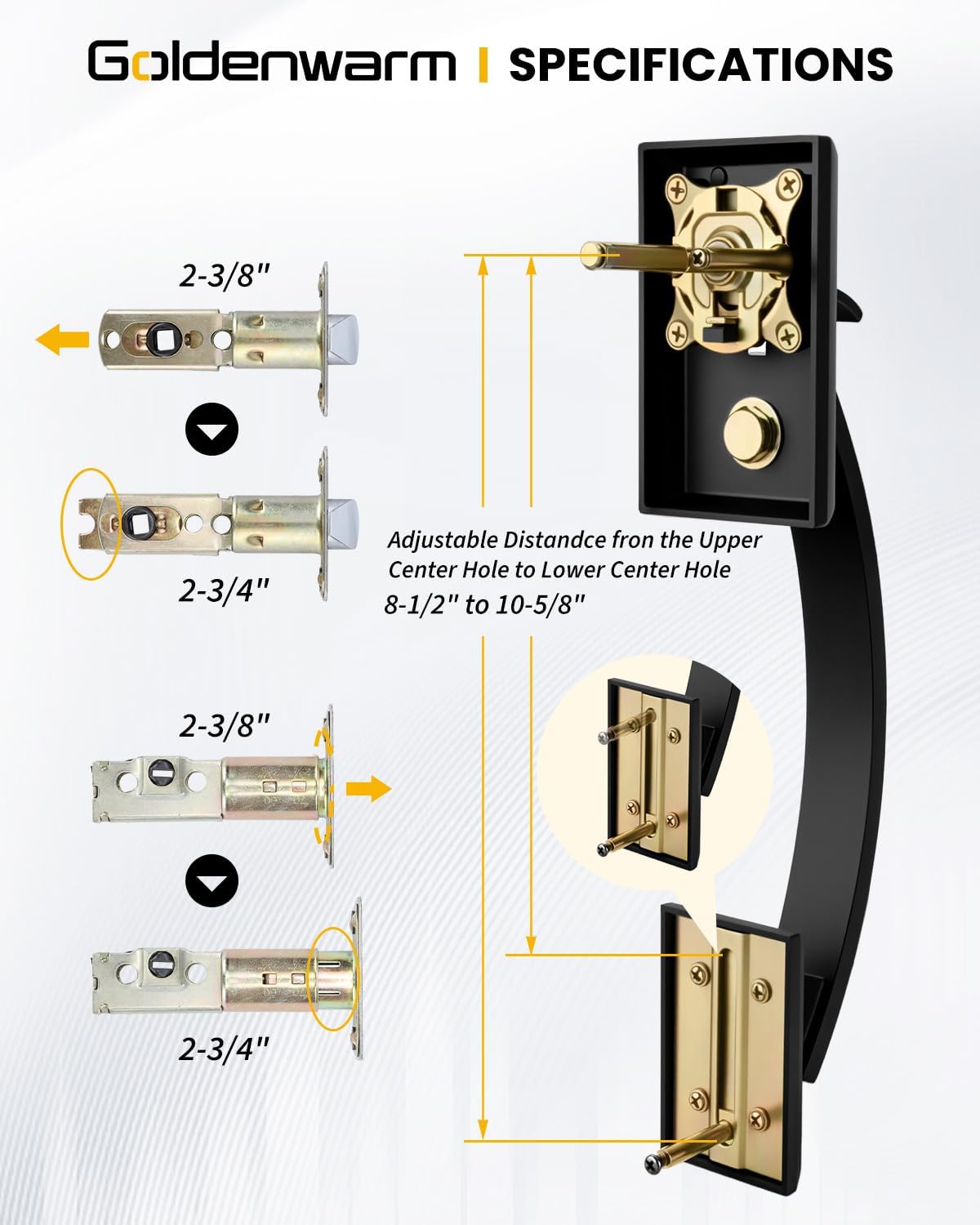 Goldenwarm | SPECIFICATIONS

2-3/8"

2-3/4"

2-3/8"

2-3/4"

Adjustable Distandce fron the Upper Center Hole to Lower Center Hole 8-1/2" to 10-5/8"