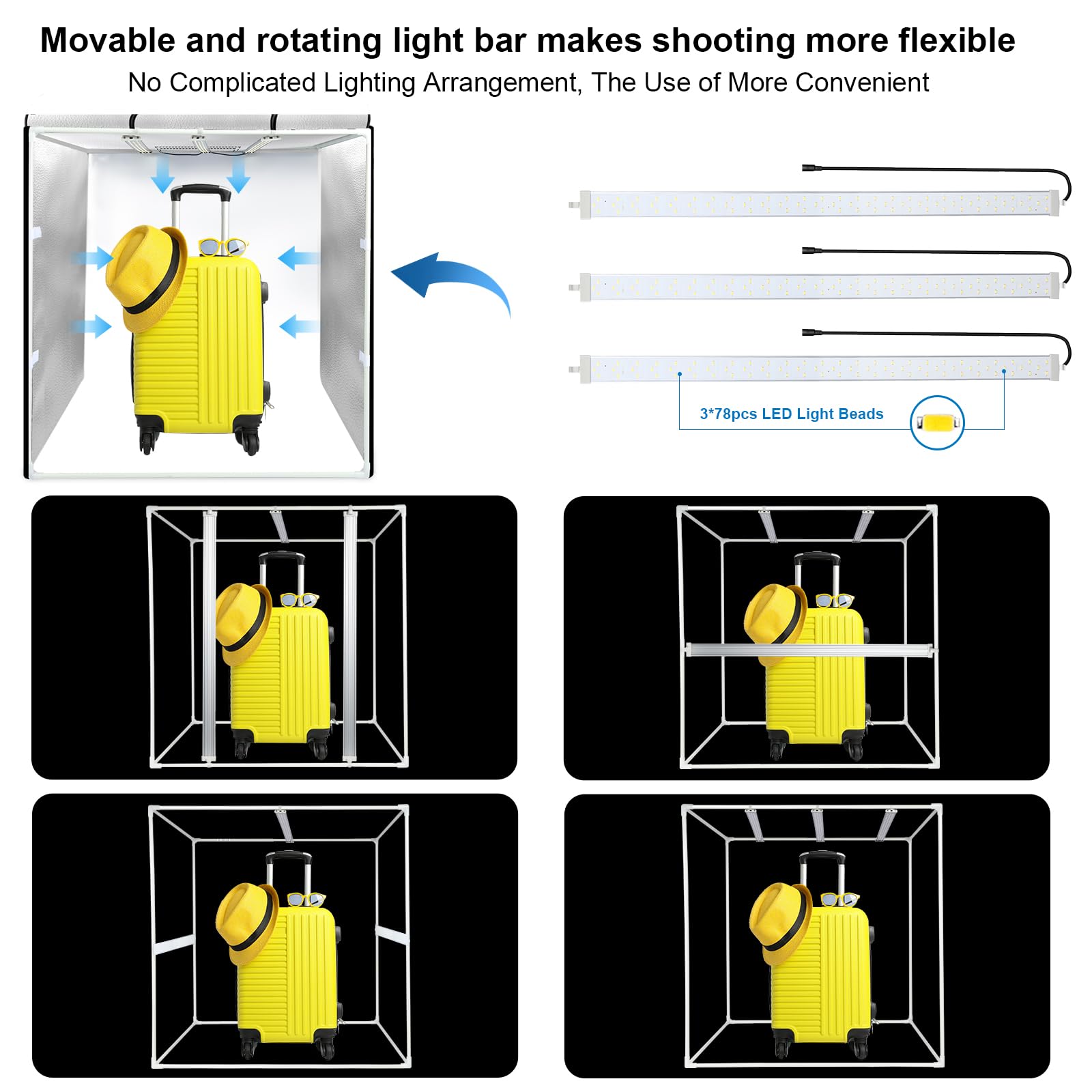 Movable and rotating light bar makes shooting more flexible

No Complicated Lighting Arrangement, The Use of More Convenient

3*78pcs LED Light Beads