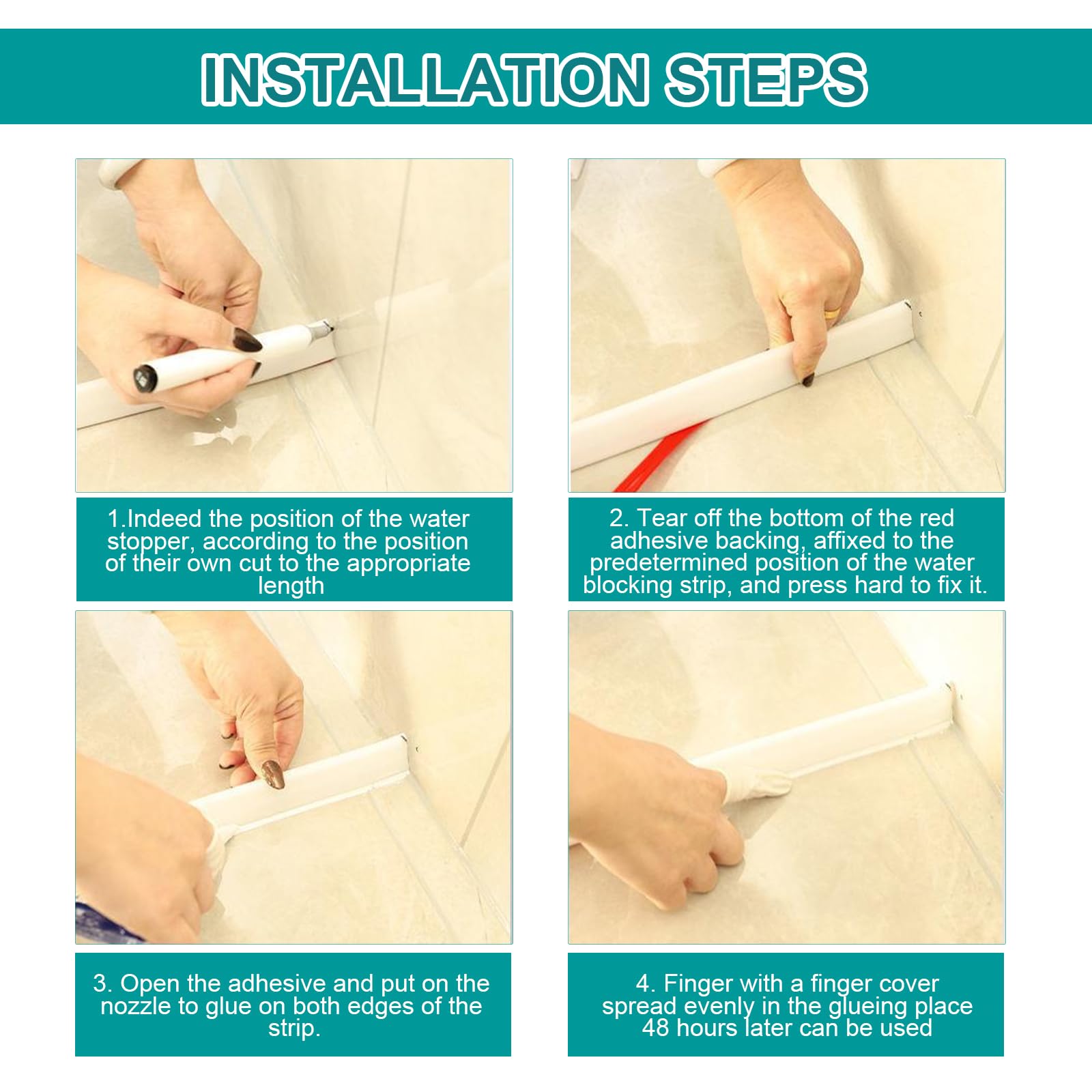 INSTALLATION STEPS

1.Indeed the position of the water stopper, according to the position of their own cut to the appropriate length

2. Tear off the bottom of the red adhesive backing, affixed to the predetermined position of the water blocking strip, and press hard to fix it.

3. Open the adhesive and put on the nozzle to glue on both edges of the strip.

4. Finger with a finger cover spread evenly in the glueing place 48 hours later can be used