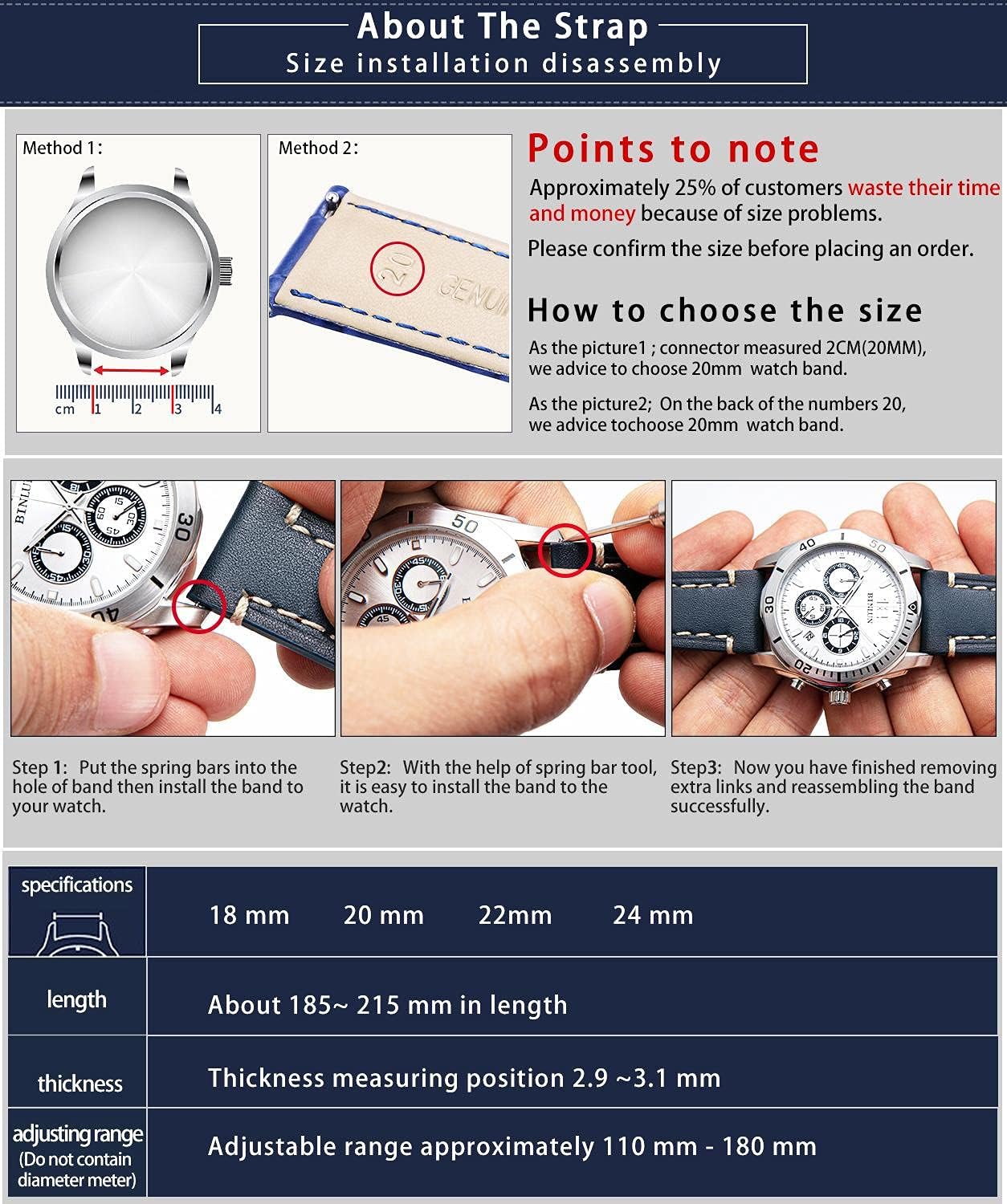 About The Strap
Size installation disassembly

Method 1:

cm 1 2 3 4

Method 2:

20 GENUI

Points to note
Approximately 25% of customers waste their time and money because of size problems.
Please confirm the size before placing an order.

How to choose the size
As the picture1 ; connector measured 2CM(20MM), we advice to choose 20mm watch band.

As the picture2; On the back of the numbers 20, we advice tochoose 20mm watch band.

Step 1: Put the spring bars into the hole of band then install the band to your watch.

Step2: With the help of spring bar tool, it is easy to install the band to the watch.

Step3: Now you have finished removing extra links and reassembling the band successfully.

| specifications | 18 mm 20 mm 22mm 24 mm |
|---|---|
| length | About 185~ 215 mm in length |
| thickness | Thickness measuring position 2.9 ~3.1 mm |
| adjusting range (Do not contain diameter meter) | Adjustable range approximately 110 mm - 180 mm |