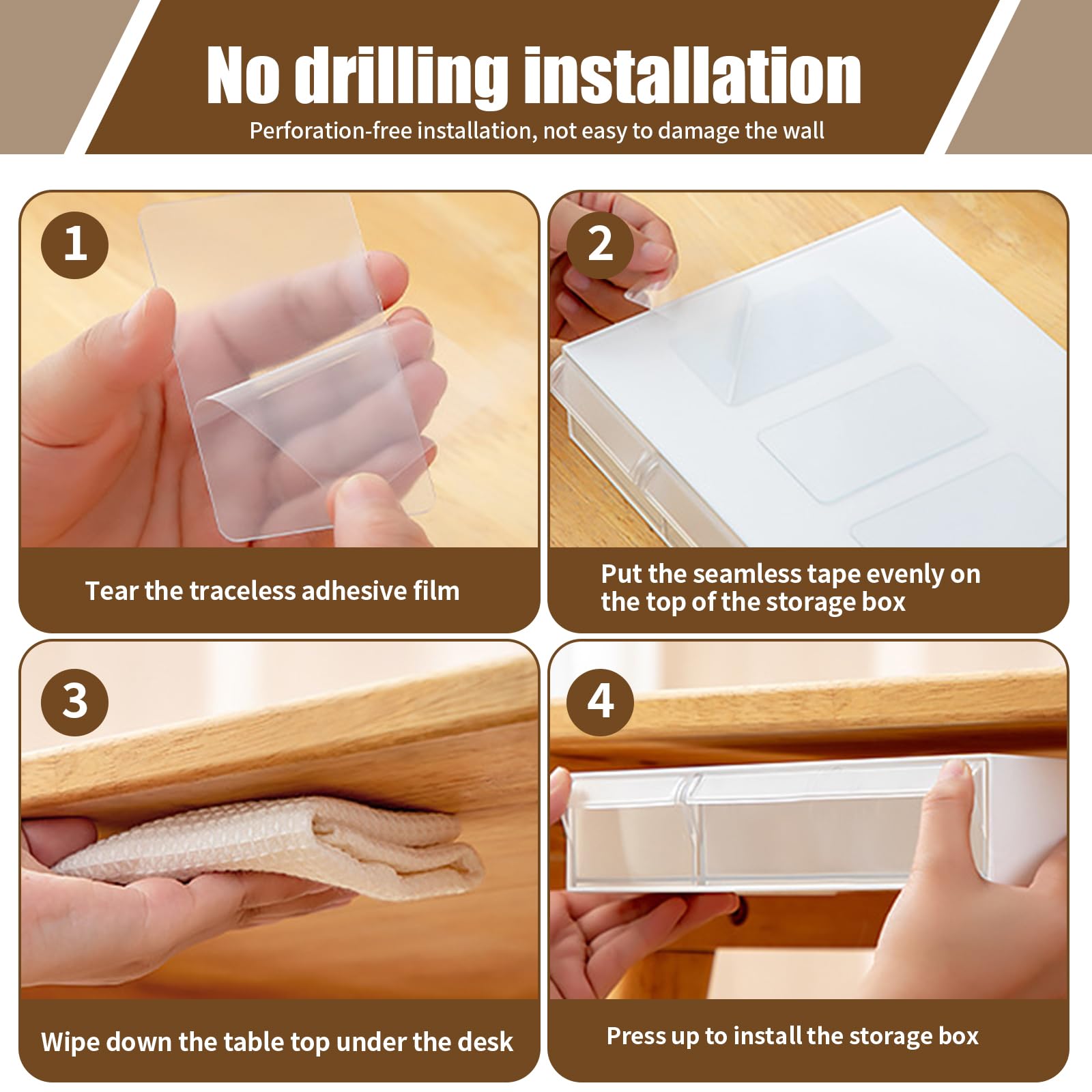 No drilling installation

Perforation-free installation, not easy to damage the wall

1

Tear the traceless adhesive film

2

Put the seamless tape evenly on the top of the storage box

3

Wipe down the table top under the desk

4

Press up to install the storage box