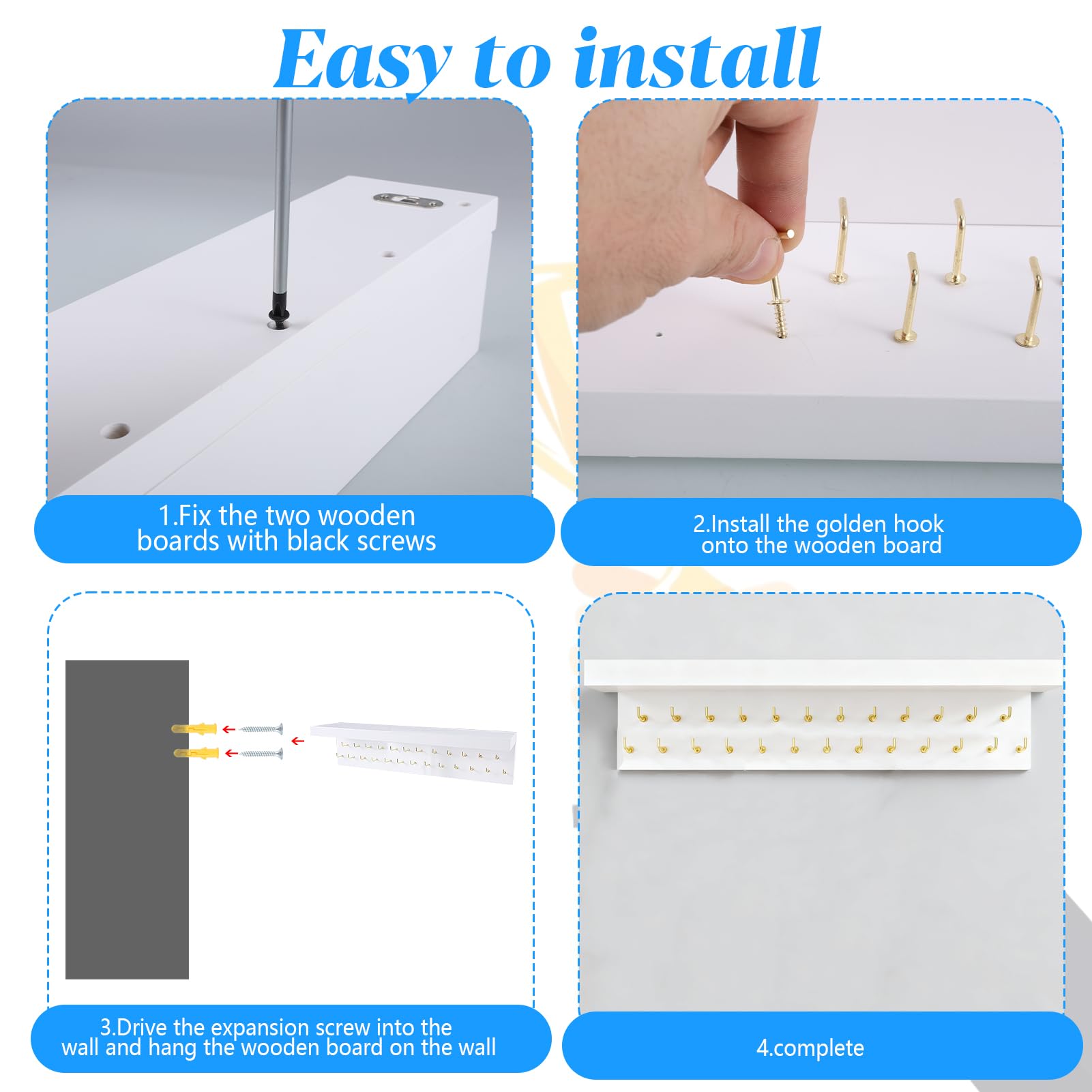 Easy to install

1.Fix the two wooden boards with black screws

2.Install the golden hook onto the wooden board

3.Drive the expansion screw into the wall and hang the wooden board on the wall

4.complete