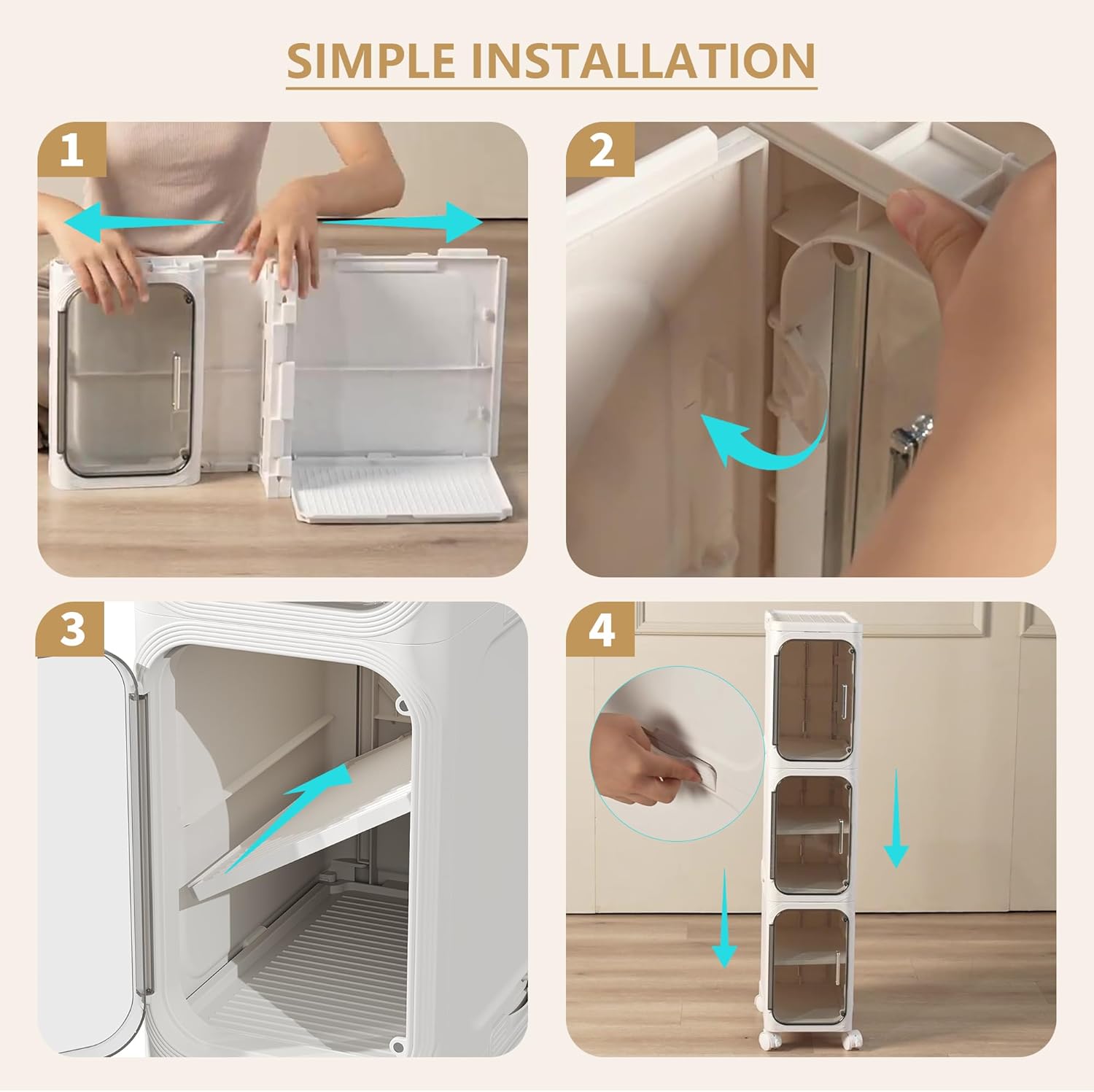 SIMPLE INSTALLATION

1

2

3

4