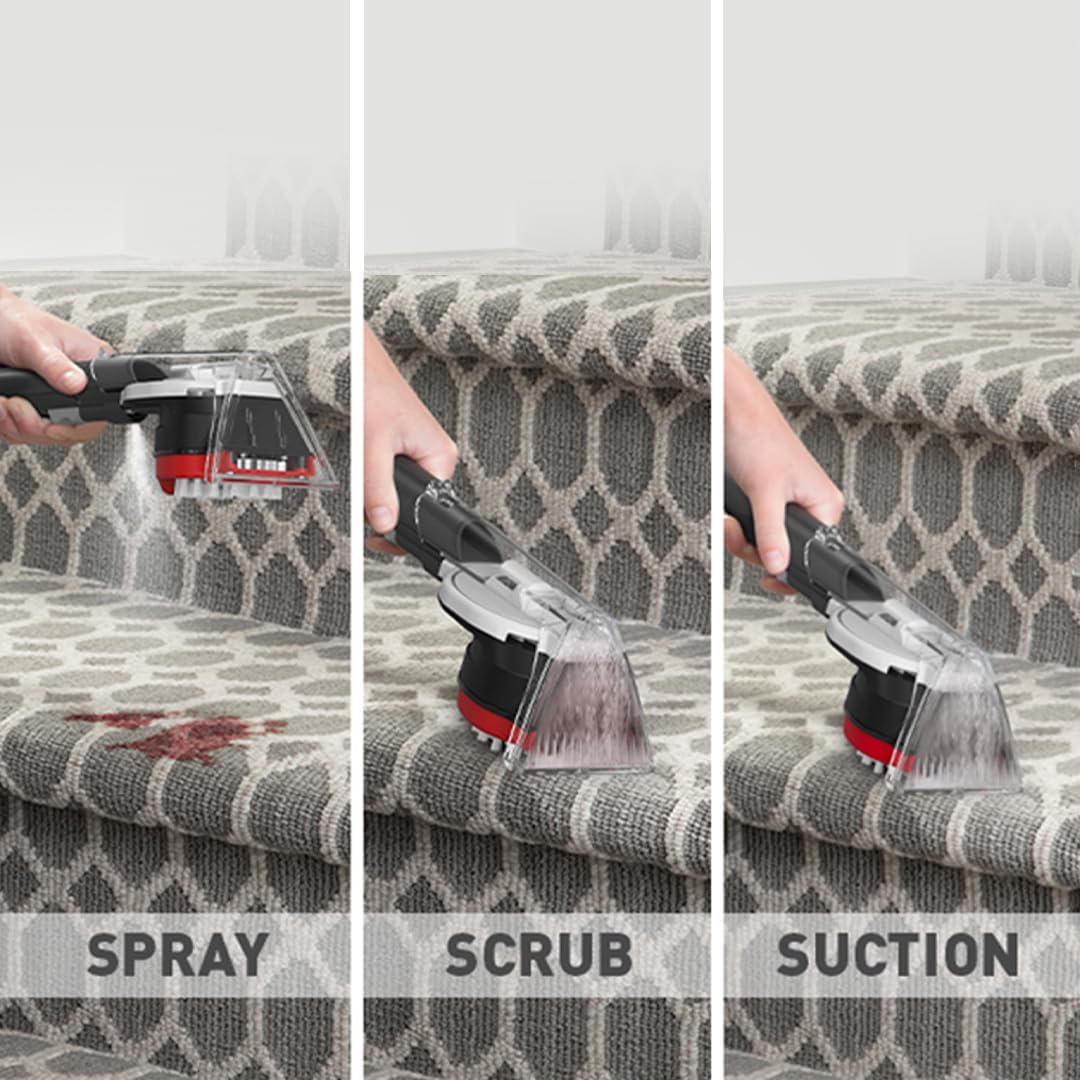 SPRAY

SCRUB

SUCTION