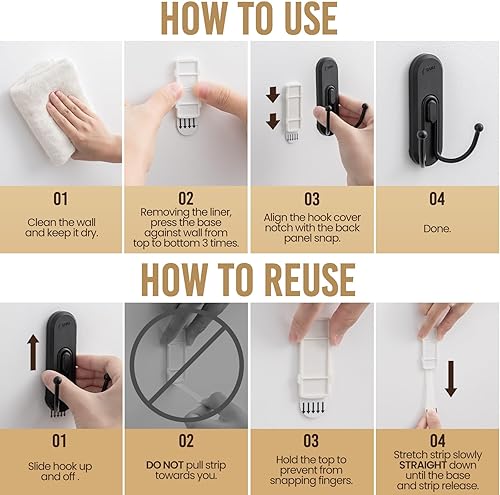 HOW TO USE

01
Clean the wall and keep it dry.

02
Removing the liner, press the base against wall from top to bottom 3 times.

03
Align the hook cover notch with the back panel snap.

04
Done.

HOW TO REUSE

01
Slide hook up and off .

02
DO NOT pull strip towards you.

03
Hold the top to prevent from snapping fingers.

04
Stretch strip slowly STRAIGHT down until the base and strip release.