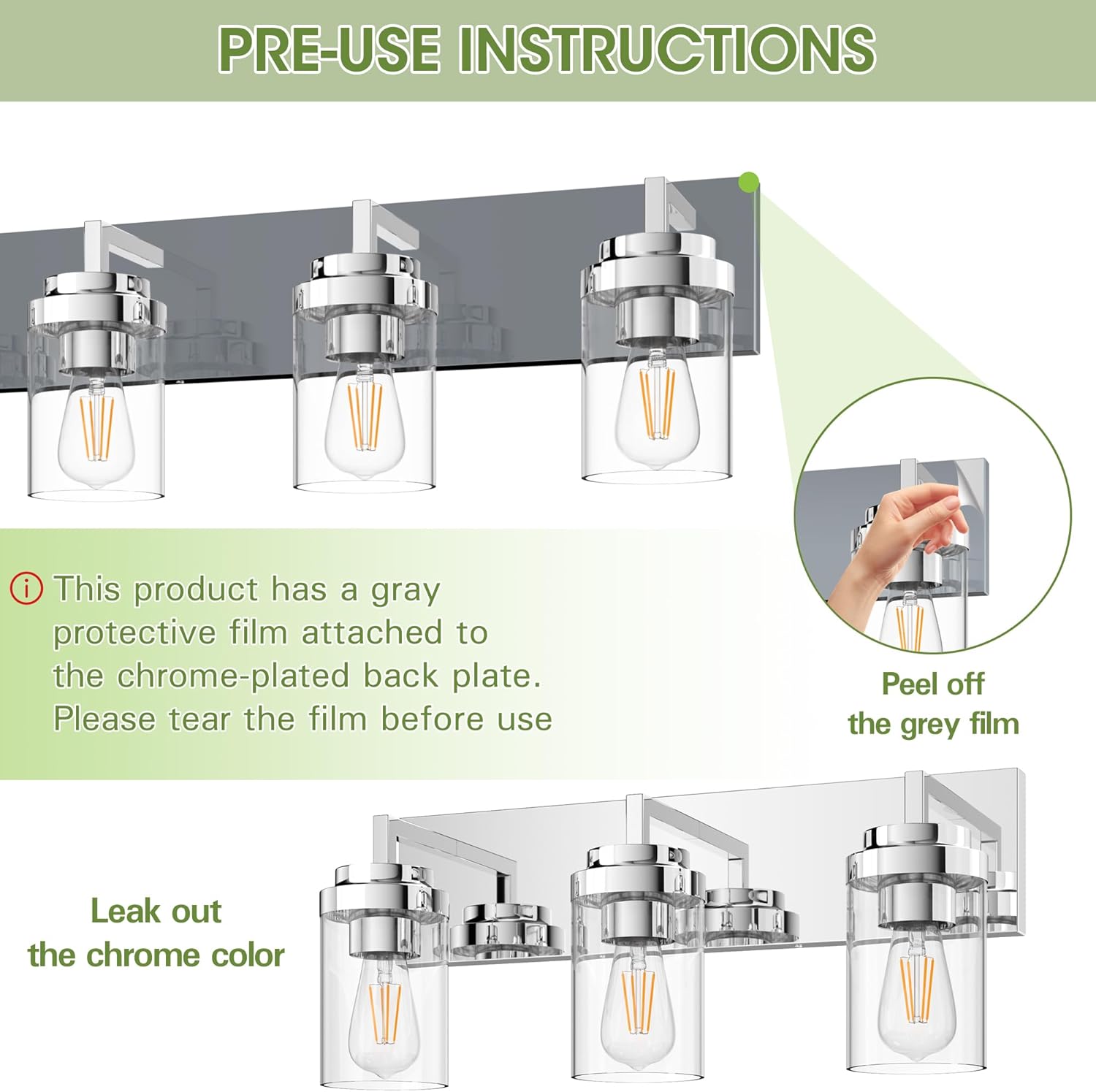 PRE-USE INSTRUCTIONS

This product has a gray protective film attached to the chrome-plated back plate. Please tear the film before use

Peel off the grey film

Leak out the chrome color