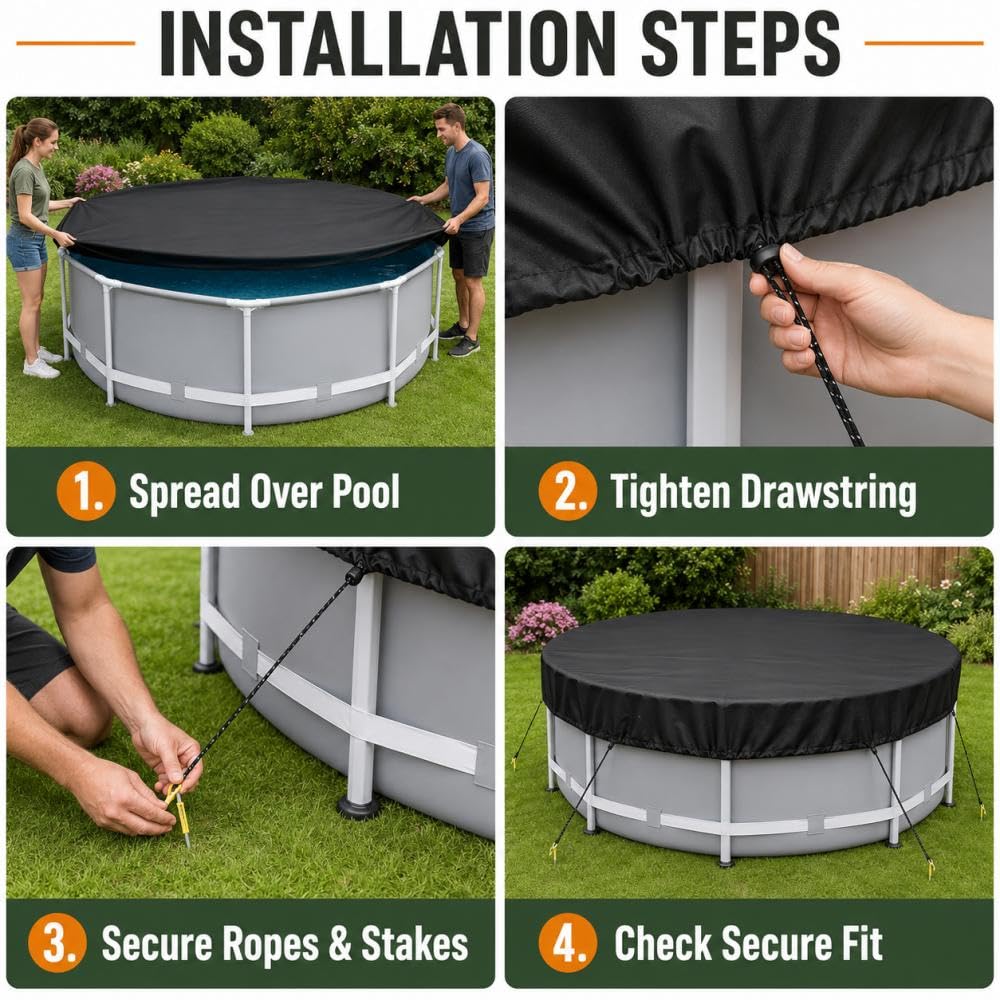 INSTALLATION STEPS

1. Spread Over Pool

2. Tighten Drawstring

3. Secure Ropes & Stakes

4. Check Secure Fit