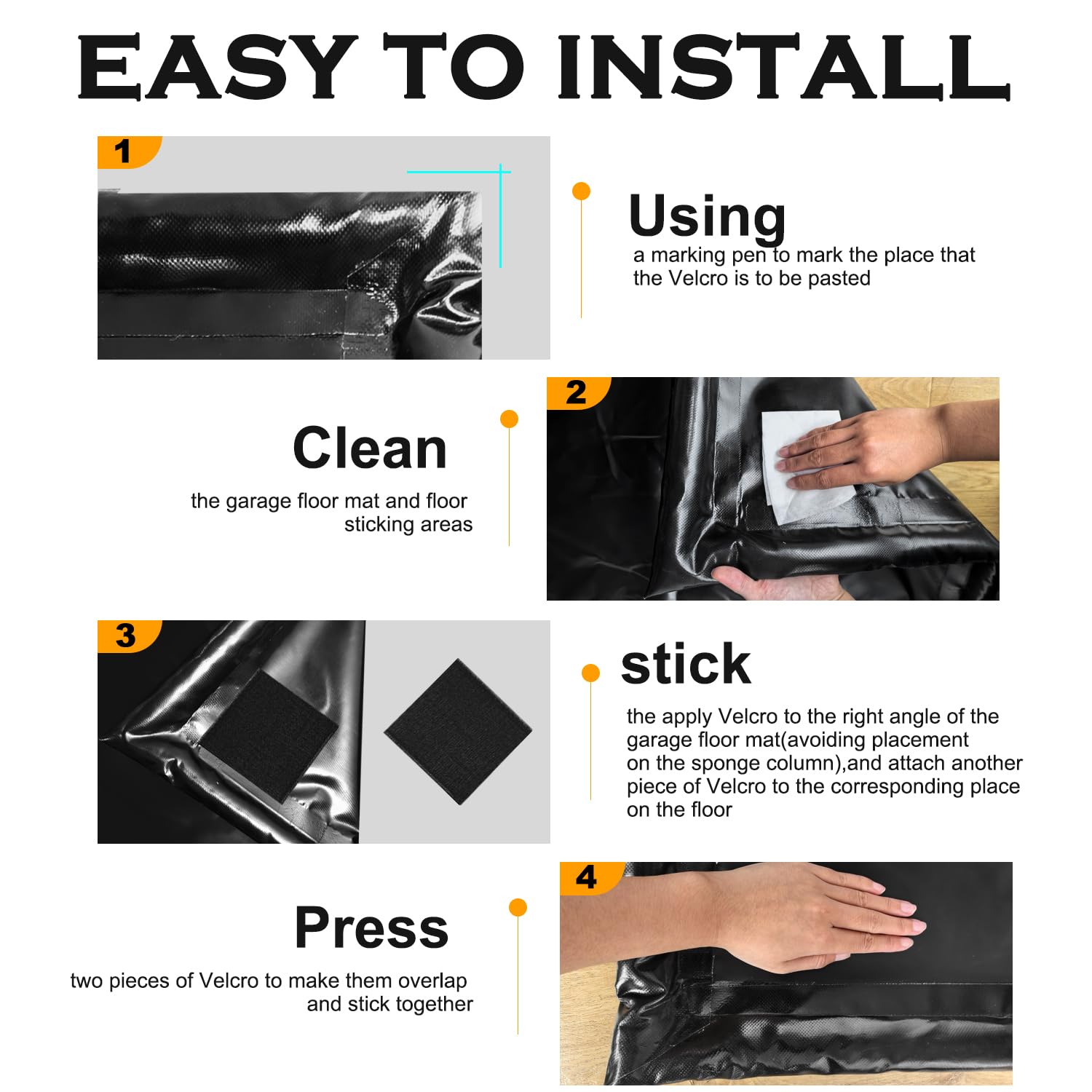 EASY TO INSTALL

1

Using

a marking pen to mark the place that the Velcro is to be pasted

2

Clean

the garage floor mat and floor sticking areas

3

stick

the apply Velcro to the right angle of the garage floor mat(avoiding placement on the sponge column),and attach another piece of Velcro to the corresponding place on the floor

4

Press

two pieces of Velcro to make them overlap and stick together