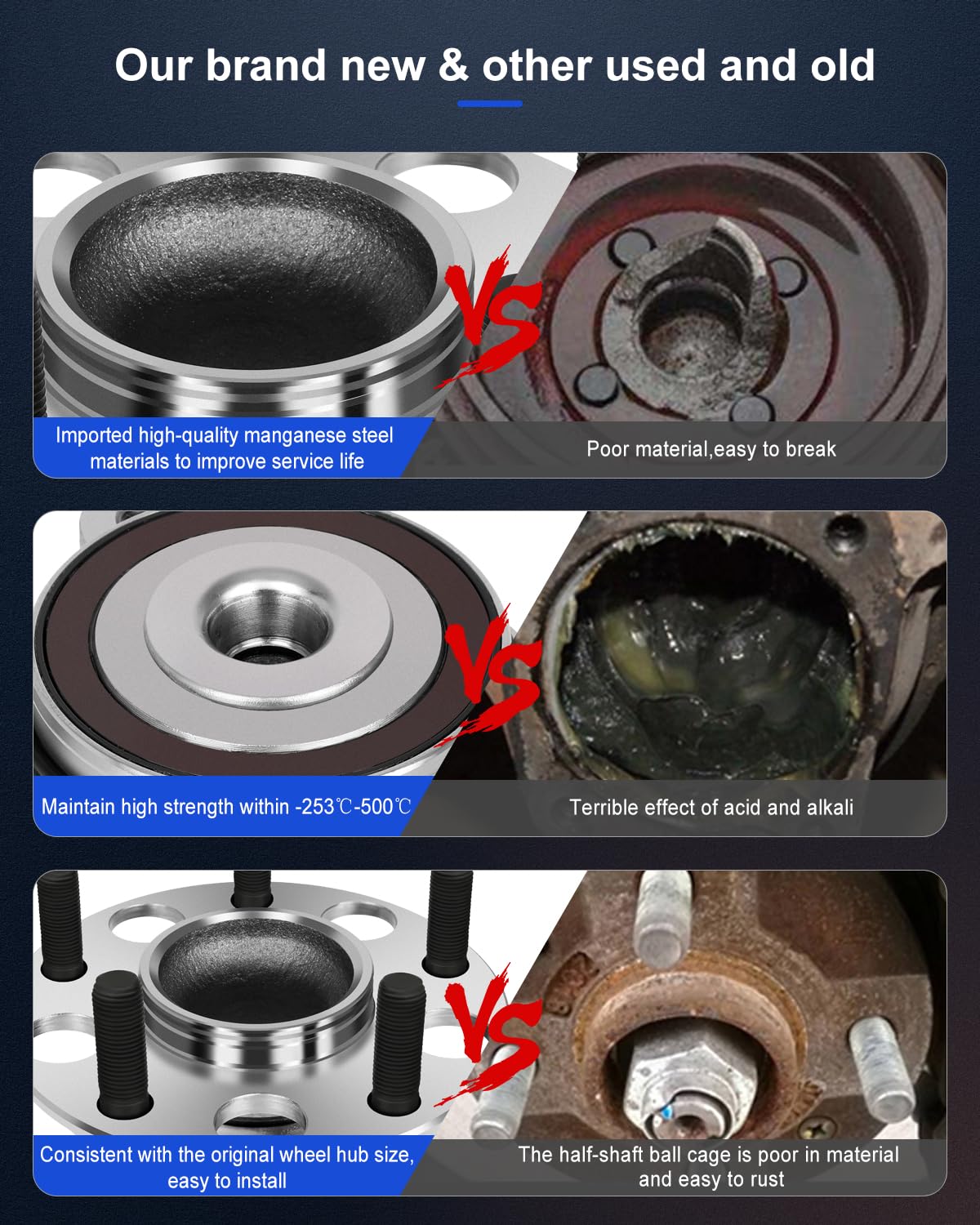 Our brand new & other used and old

VS

Imported high-quality manganese steel materials to improve service life

Poor material,easy to break

VS

Maintain high strength within -253℃-500℃

Terrible effect of acid and alkali

VS

Consistent with the original wheel hub size, easy to install

The half-shaft ball cage is poor in material and easy to rust