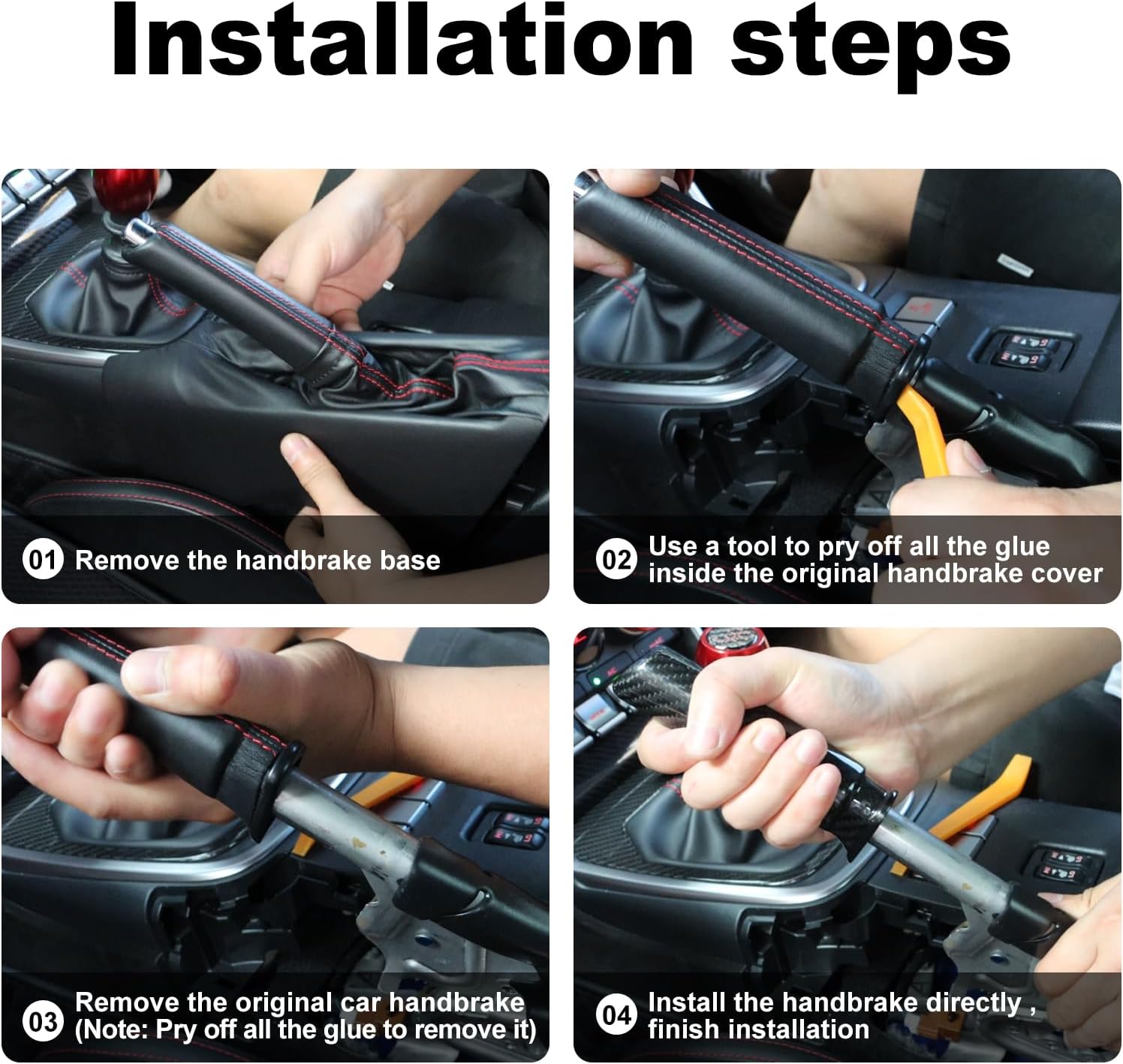 Installation steps

01 Remove the handbrake base

02 Use a tool to pry off all the glue inside the original handbrake cover

03 Remove the original car handbrake (Note: Pry off all the glue to remove it)

04 Install the handbrake directly , finish installation