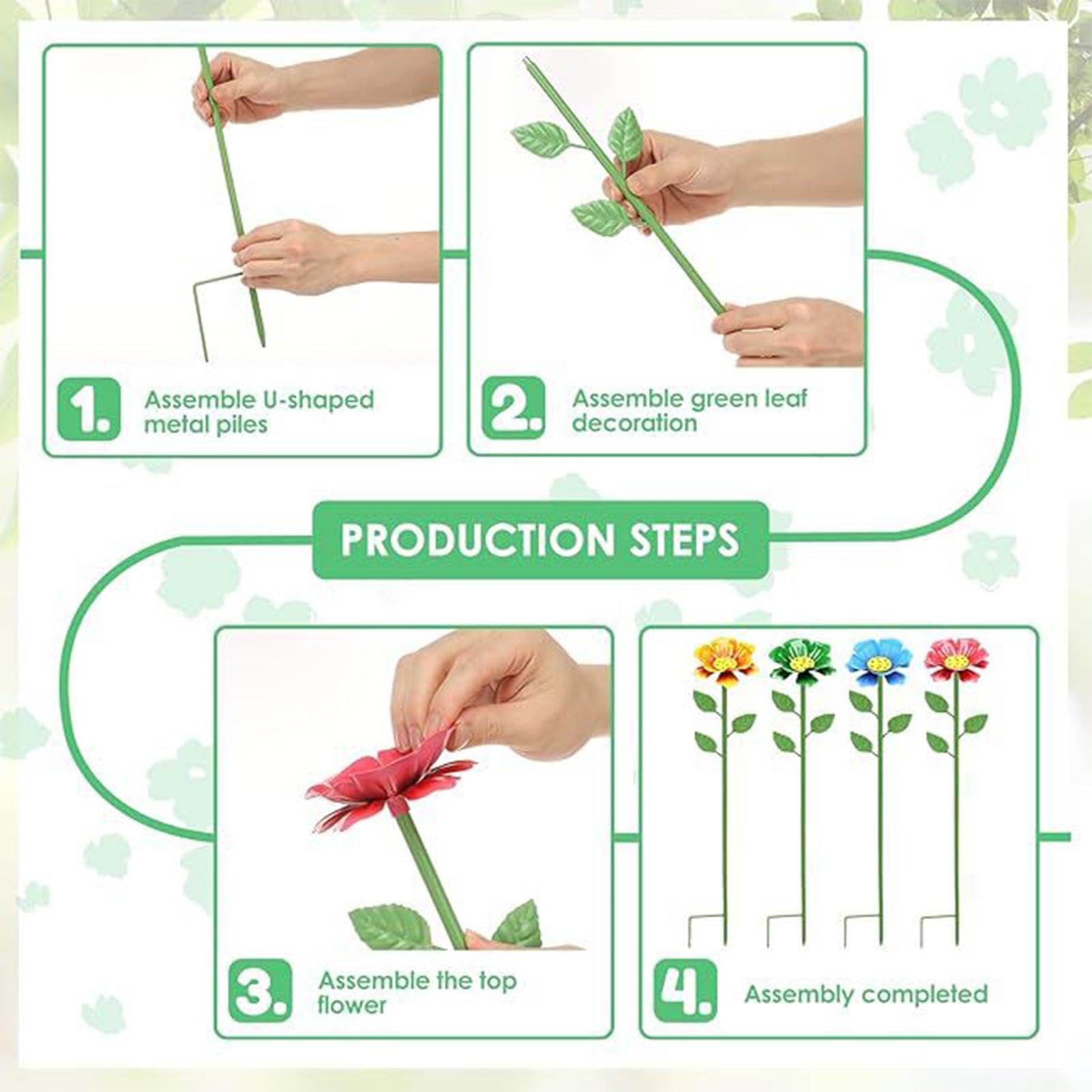 1. Assemble U-shaped metal piles

2. Assemble green leaf decoration

PRODUCTION STEPS

3. Assemble the top flower

4. Assembly completed