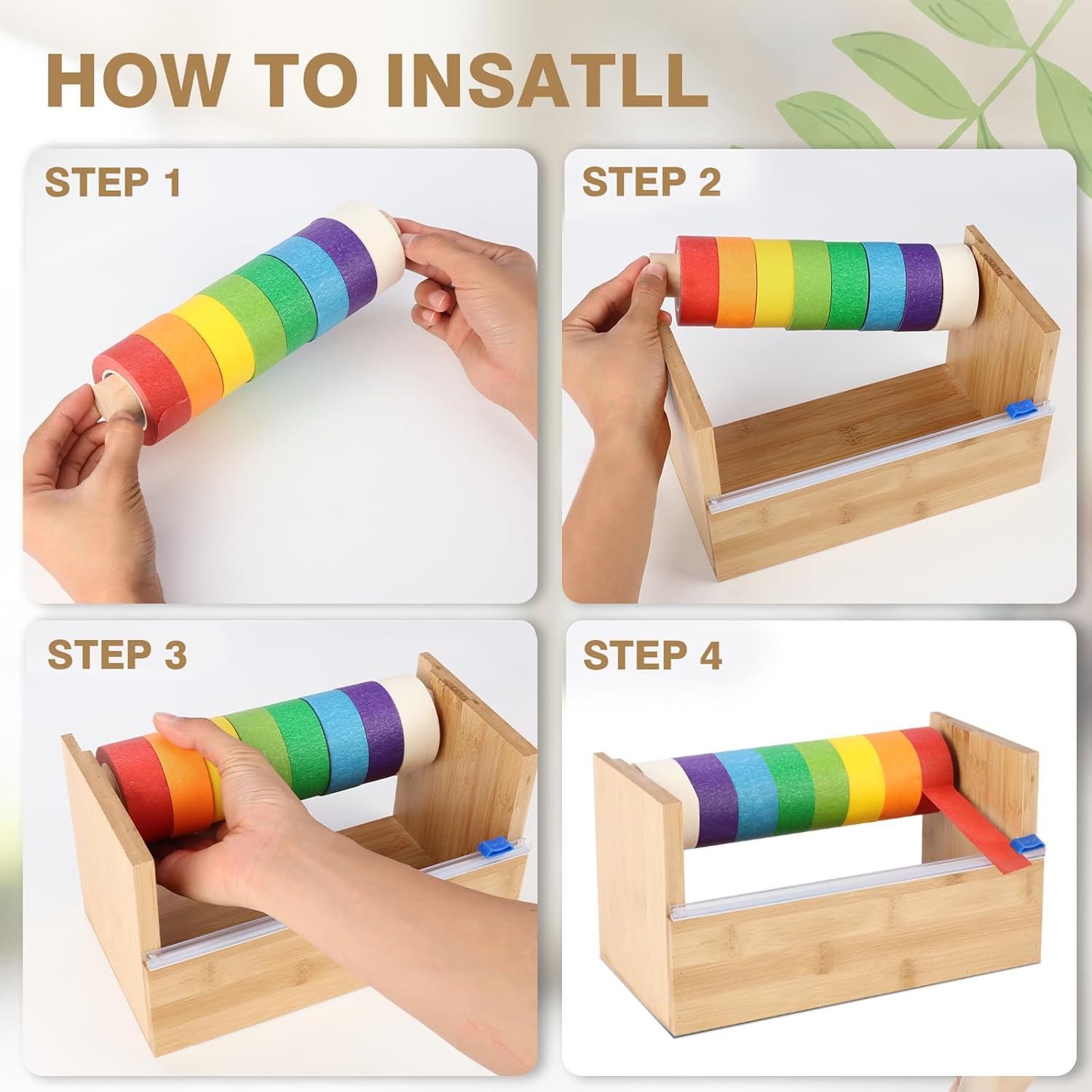 HOW TO INSATLL

STEP 1

STEP 2

STEP 3

STEP 4