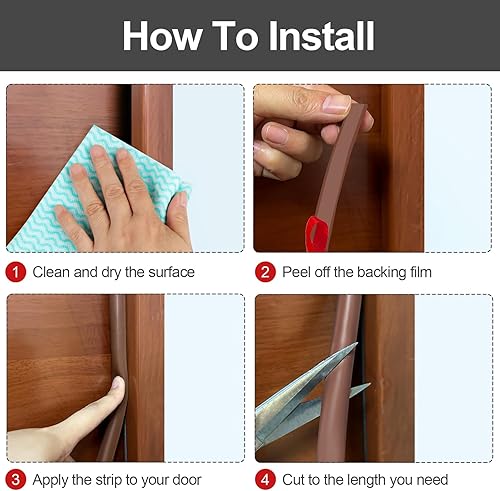 How To Install

1 Clean and dry the surface

2 Peel off the backing film

3 Apply the strip to your door

4 Cut to the length you need