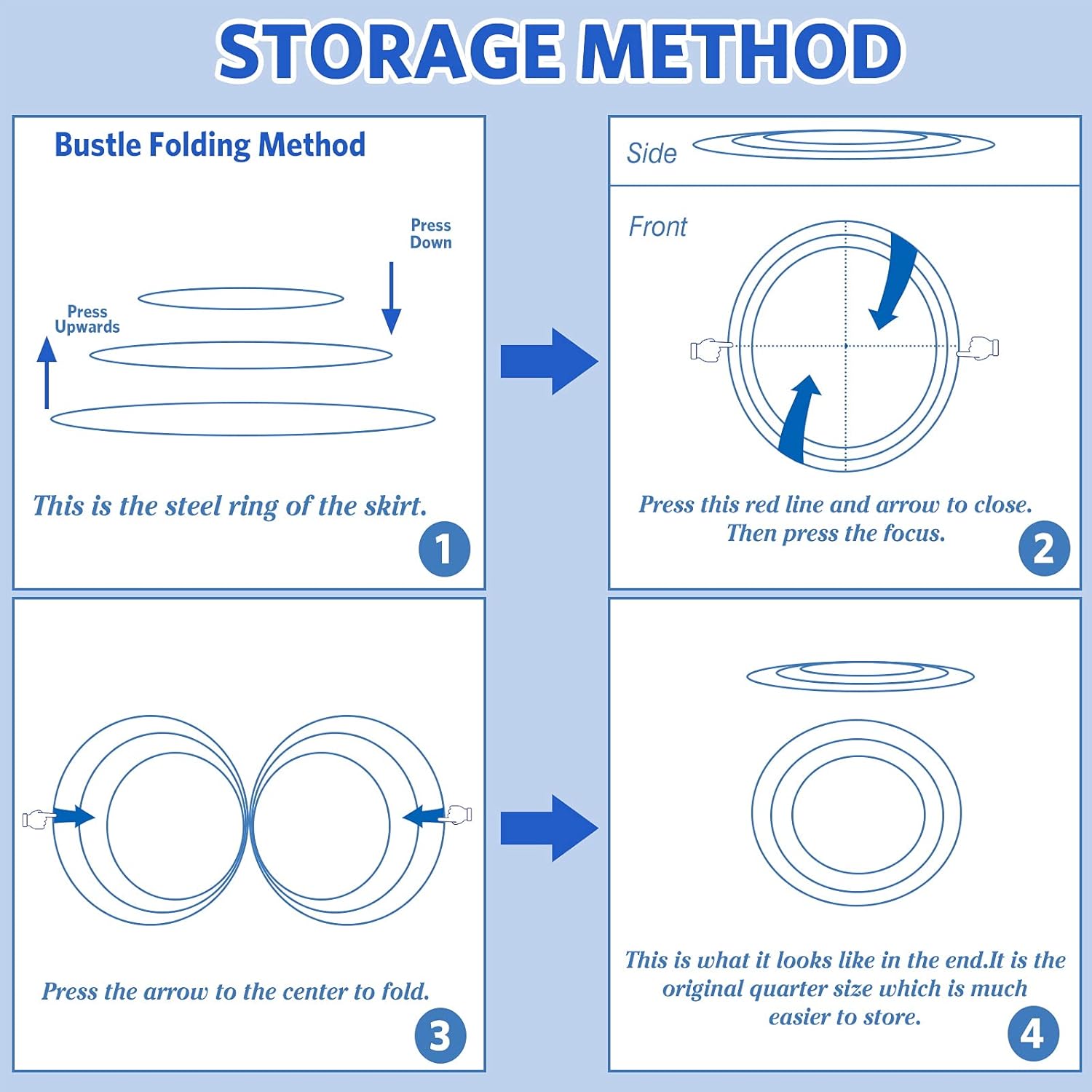 STORAGE METHOD

Bustle Folding Method

Press Down

Press Upwards

This is the steel ring of the skirt.

1

Side

Front

Press this red line and arrow to close. Then press the focus.

2

Press the arrow to the center to fold.

3

This is what it looks like in the end.It is the original quarter size which is much easier to store.

4