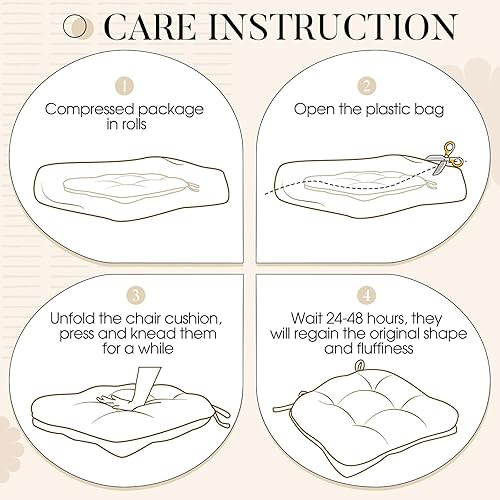 CARE INSTRUCTION

1
Compressed package in rolls

2
Open the plastic bag

3
Unfold the chair cushion, press and knead them for a while

4
Wait 24-48 hours, they will regain the original shape and fluffiness