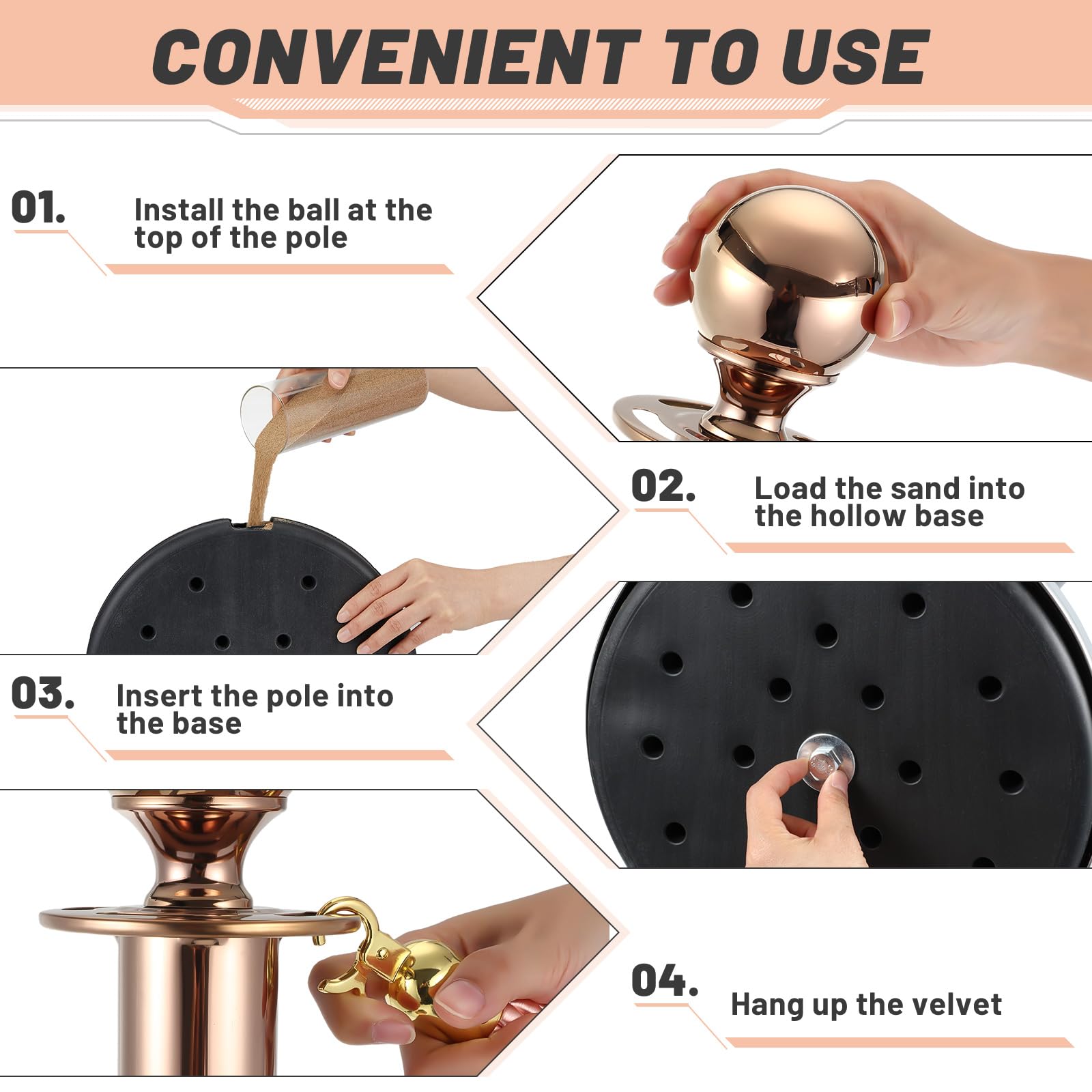 CONVENIENT TO USE

01.
Install the ball at the top of the pole

02.
Load the sand into the hollow base

03.
Insert the pole into the base

04.
Hang up the velvet