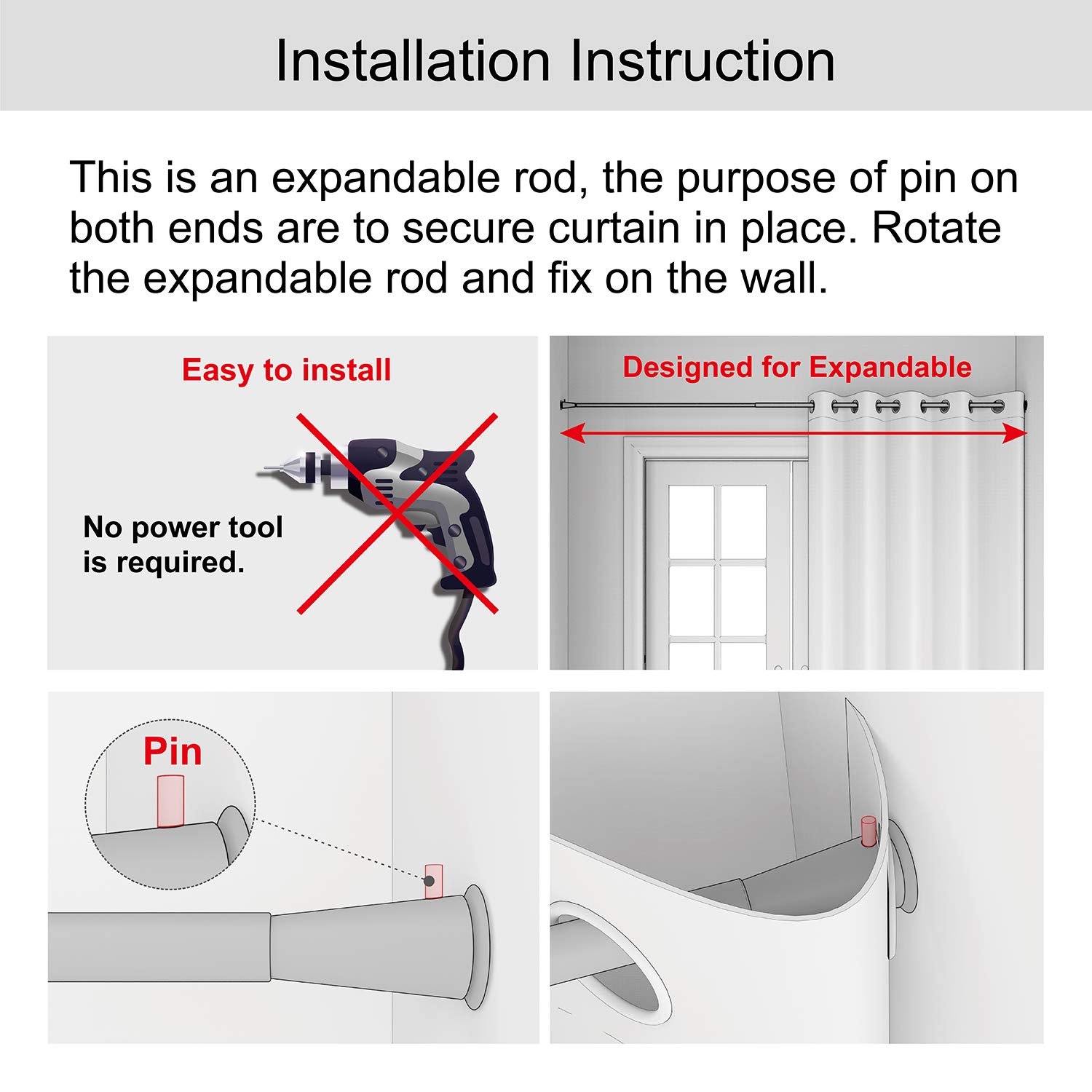 Installation Instruction

This is an expandable rod, the purpose of pin on both ends are to secure curtain in place. Rotate the expandable rod and fix on the wall.

Easy to install

No power tool is required.

Designed for Expandable

Pin