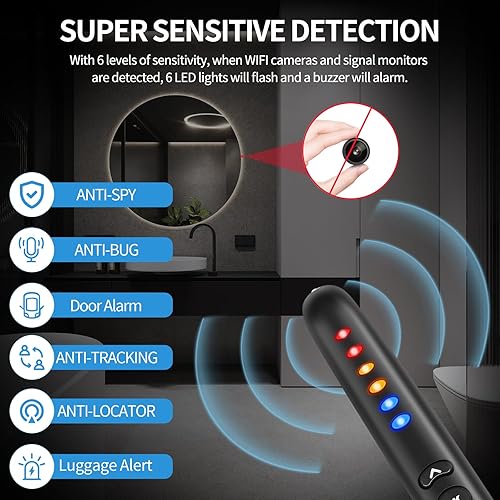 SUPER SENSITIVE DETECTION

With 6 levels of sensitivity, when WIFI cameras and signal monitors are detected, 6 LED lights will flash and a buzzer will alarm.

ANTI-SPY

ANTI-BUG

Door Alarm

ANTI-TRACKING

ANTI-LOCATOR

Luggage Alert