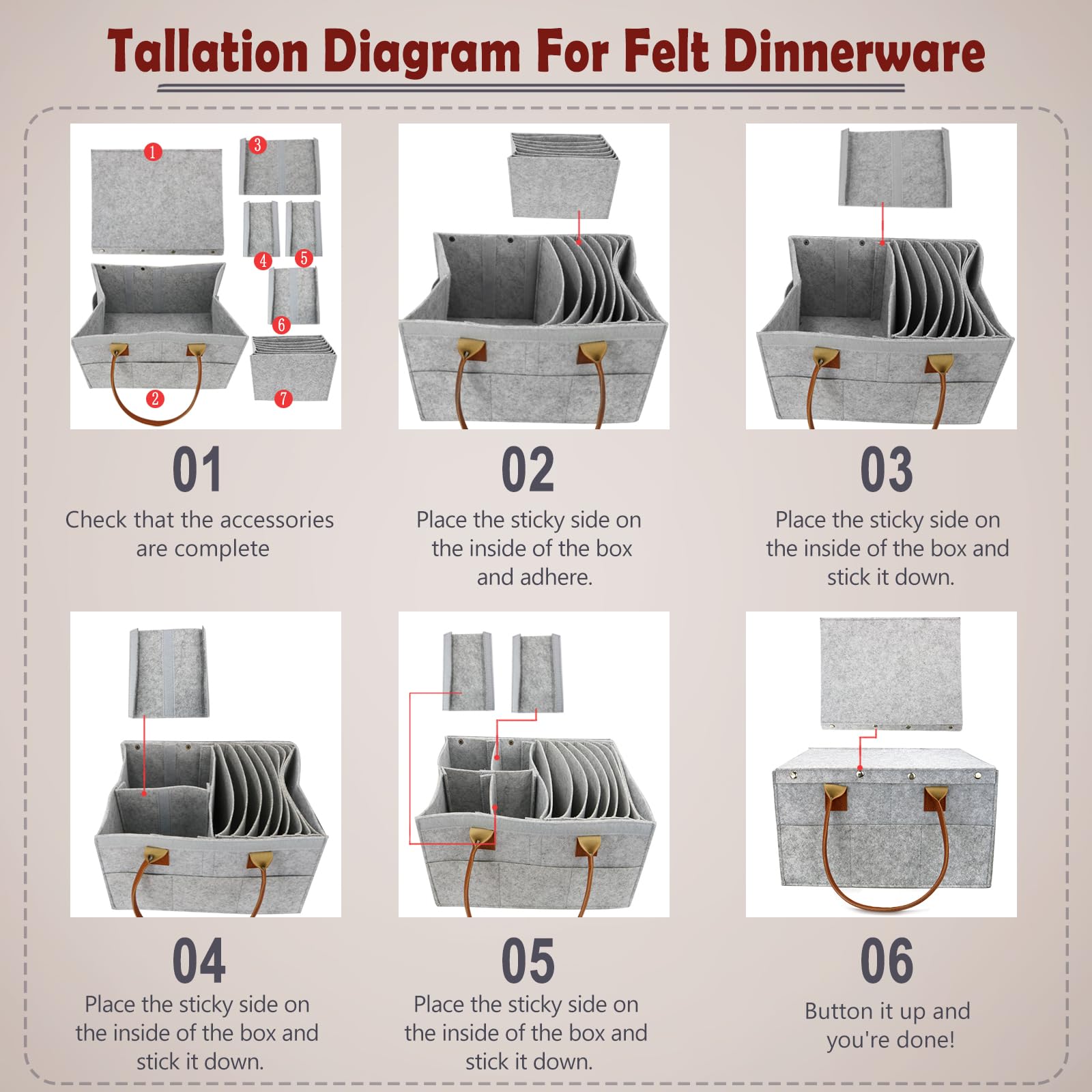 Tallation Diagram For Felt Dinnerware

1
3
4
5
6
2
7

01
Check that the accessories are complete

02
Place the sticky side on the inside of the box and adhere.

03
Place the sticky side on the inside of the box and stick it down.

04
Place the sticky side on the inside of the box and stick it down.

05
Place the sticky side on the inside of the box and stick it down.

06
Button it up and you're done!