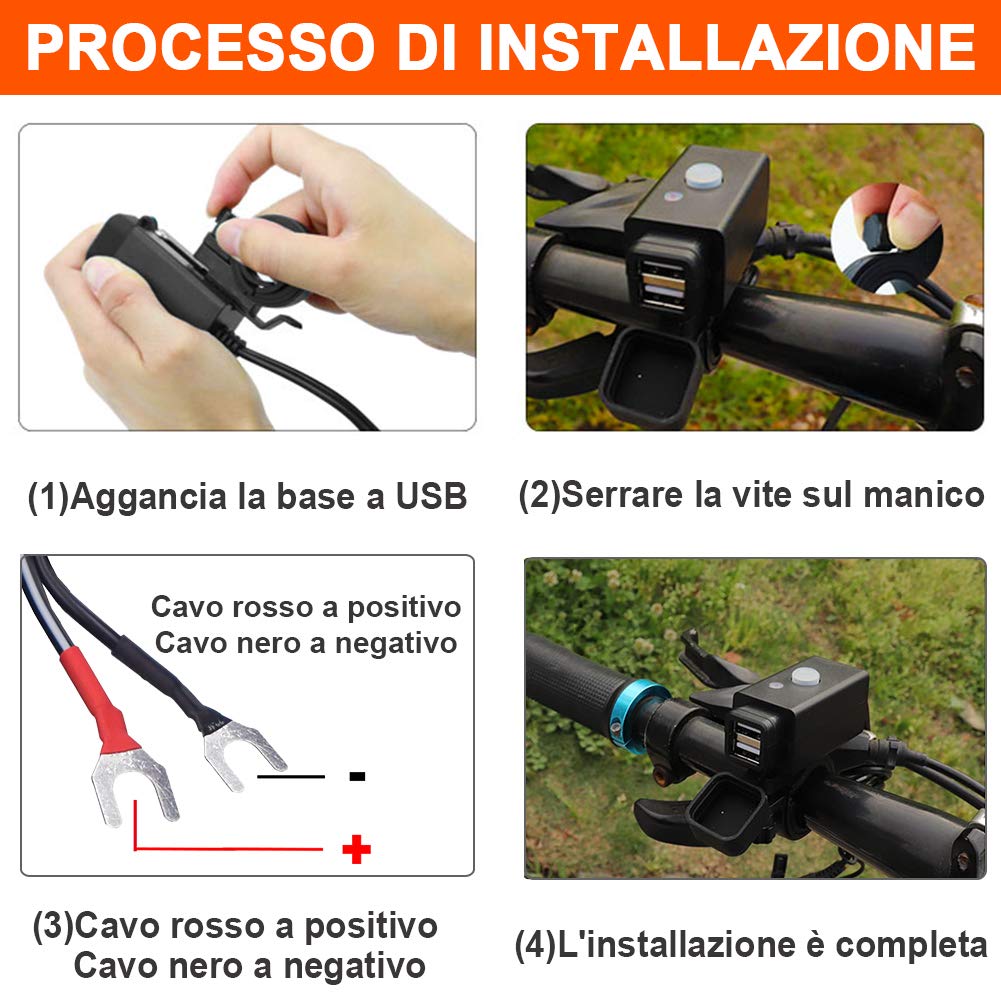 PROCESSO DI INSTALLAZIONE

(1)Aggancia la base a USB

(2)Serrare la vite sul manico

Cavo rosso a positivo
Cavo nero a negativo

-

+

(3)Cavo rosso a positivo
Cavo nero a negativo

(4)L'installazione è completa