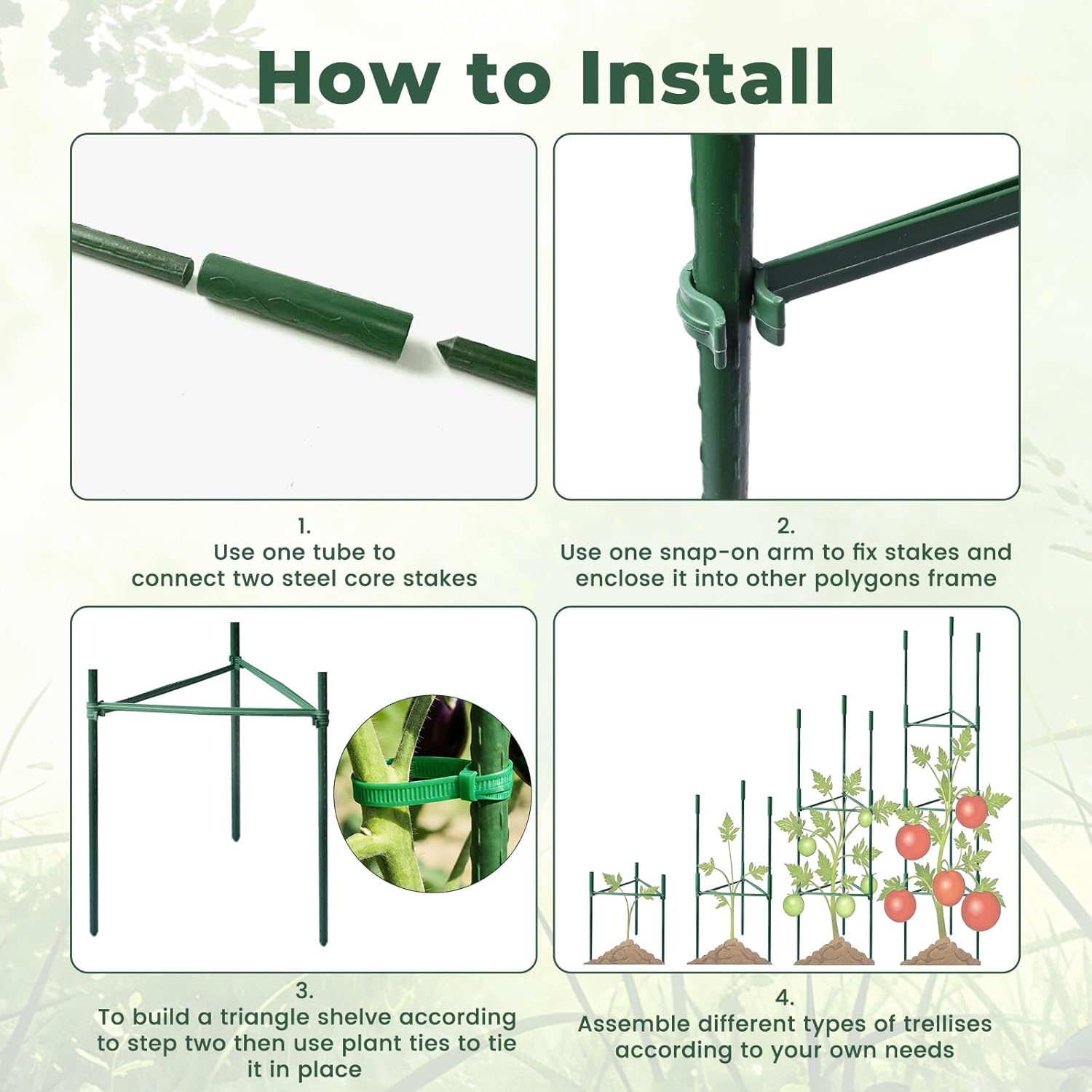 How to Install

1.
Use one tube to connect two steel core stakes

2.
Use one snap-on arm to fix stakes and enclose it into other polygons frame

3.
To build a triangle shelve according to step two then use plant ties to tie it in place

4.
Assemble different types of trellises according to your own needs