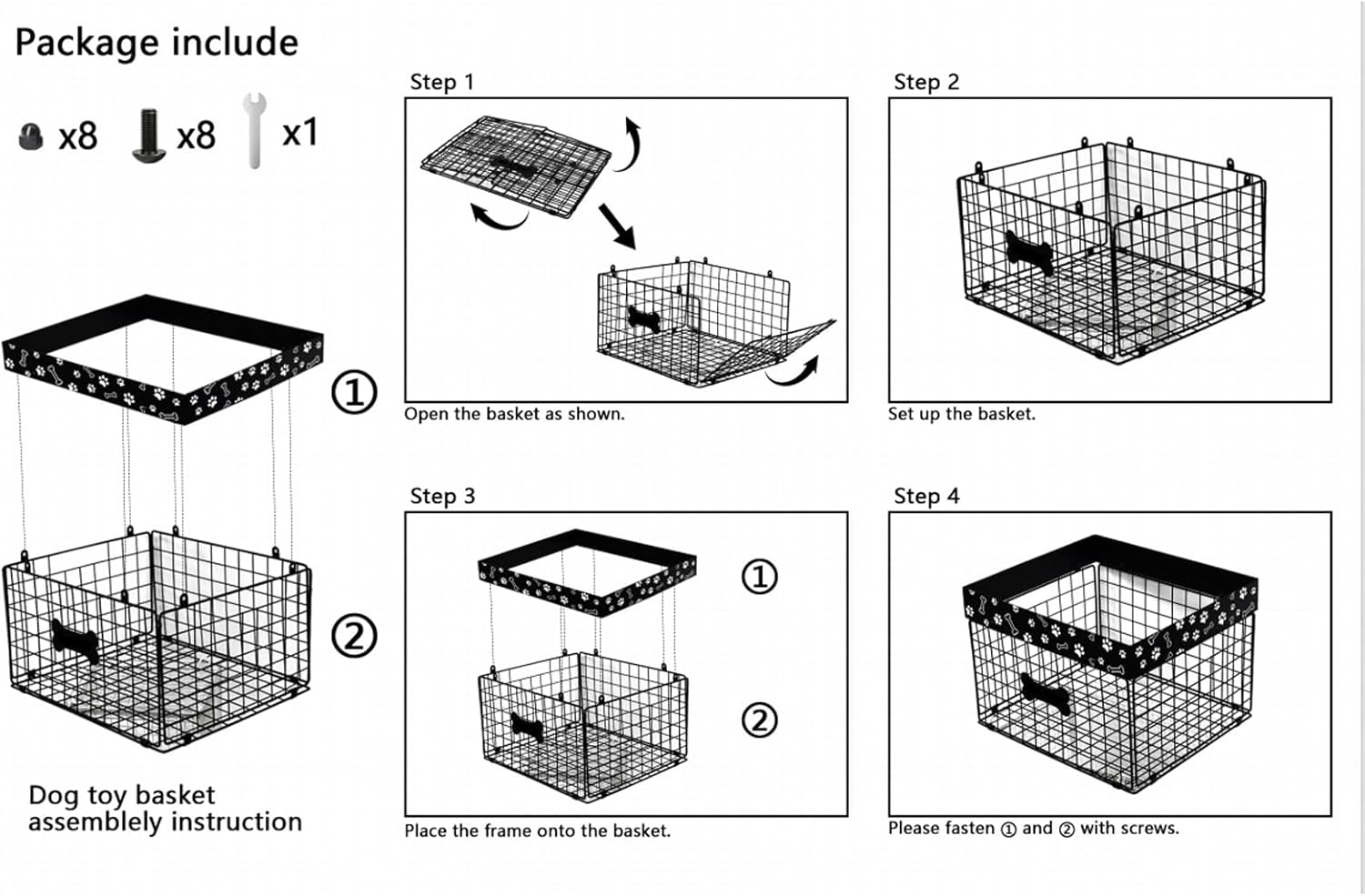 Package include

x8 x8 x1

①

②

Dog toy basket
assemblely instruction

Step 1

Open the basket as shown.

Step 2

Set up the basket.

Step 3

①

②

Place the frame onto the basket.

Step 4

Please fasten ① and ② with screws.