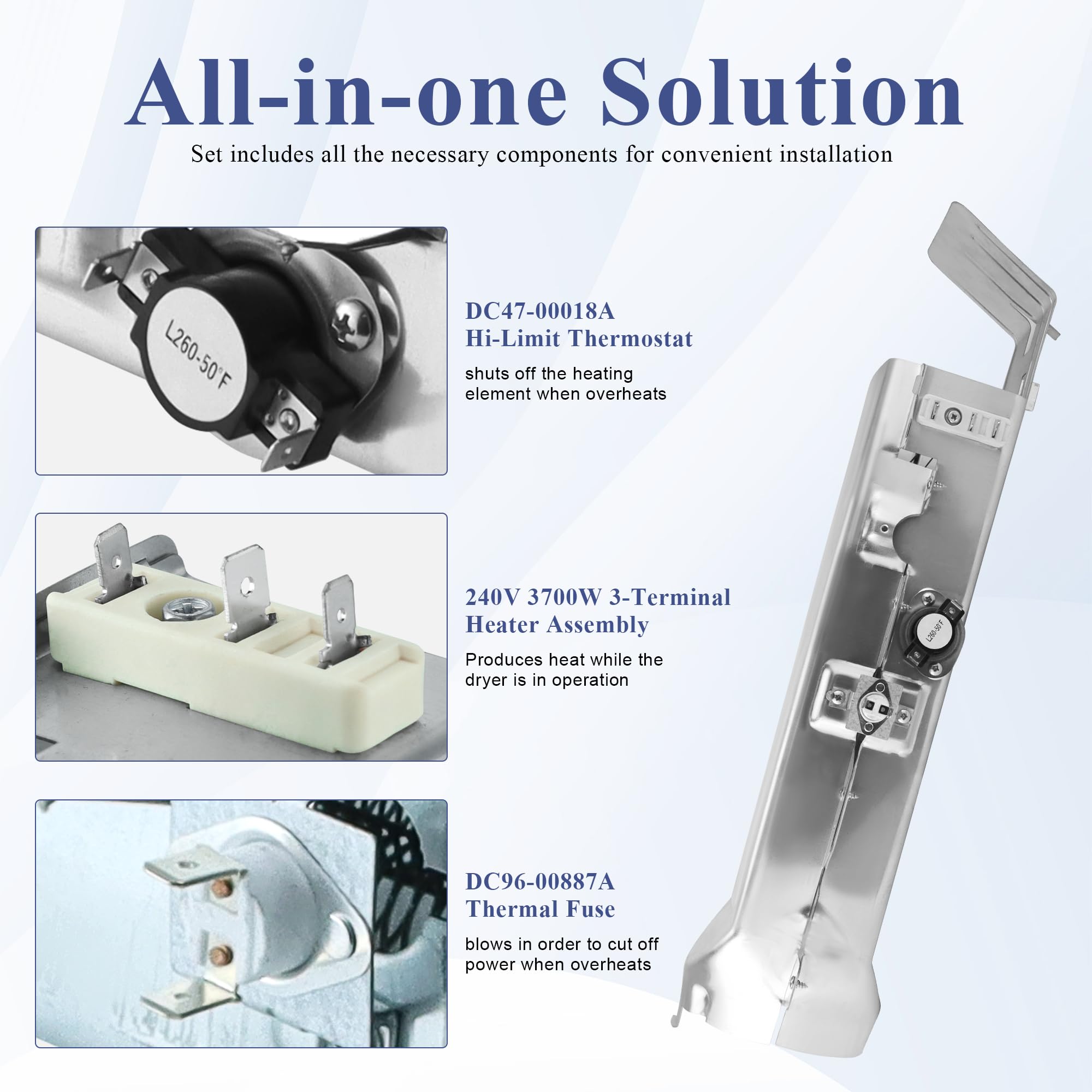 All-in-one Solution

Set includes all the necessary components for convenient installation

L260-50°F

DC47-00018A
Hi-Limit Thermostat

shuts off the heating element when overheats

240V 3700W 3-Terminal Heater Assembly

Produces heat while the dryer is in operation

DC96-00887A
Thermal Fuse

blows in order to cut off power when overheats

L260-50°F