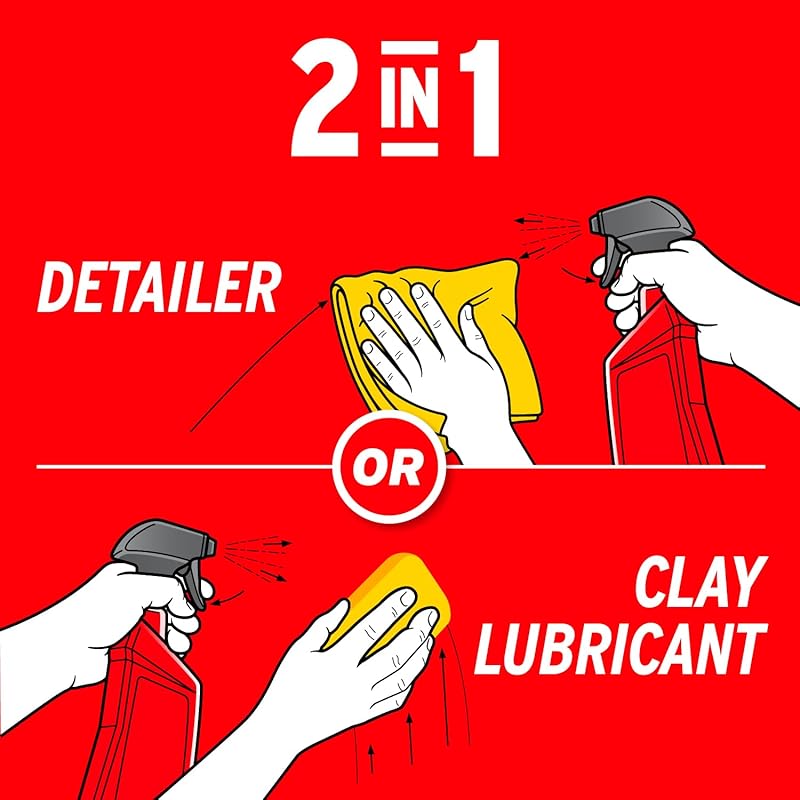 2 IN 1

DETAILER

OR

CLAY LUBRICANT